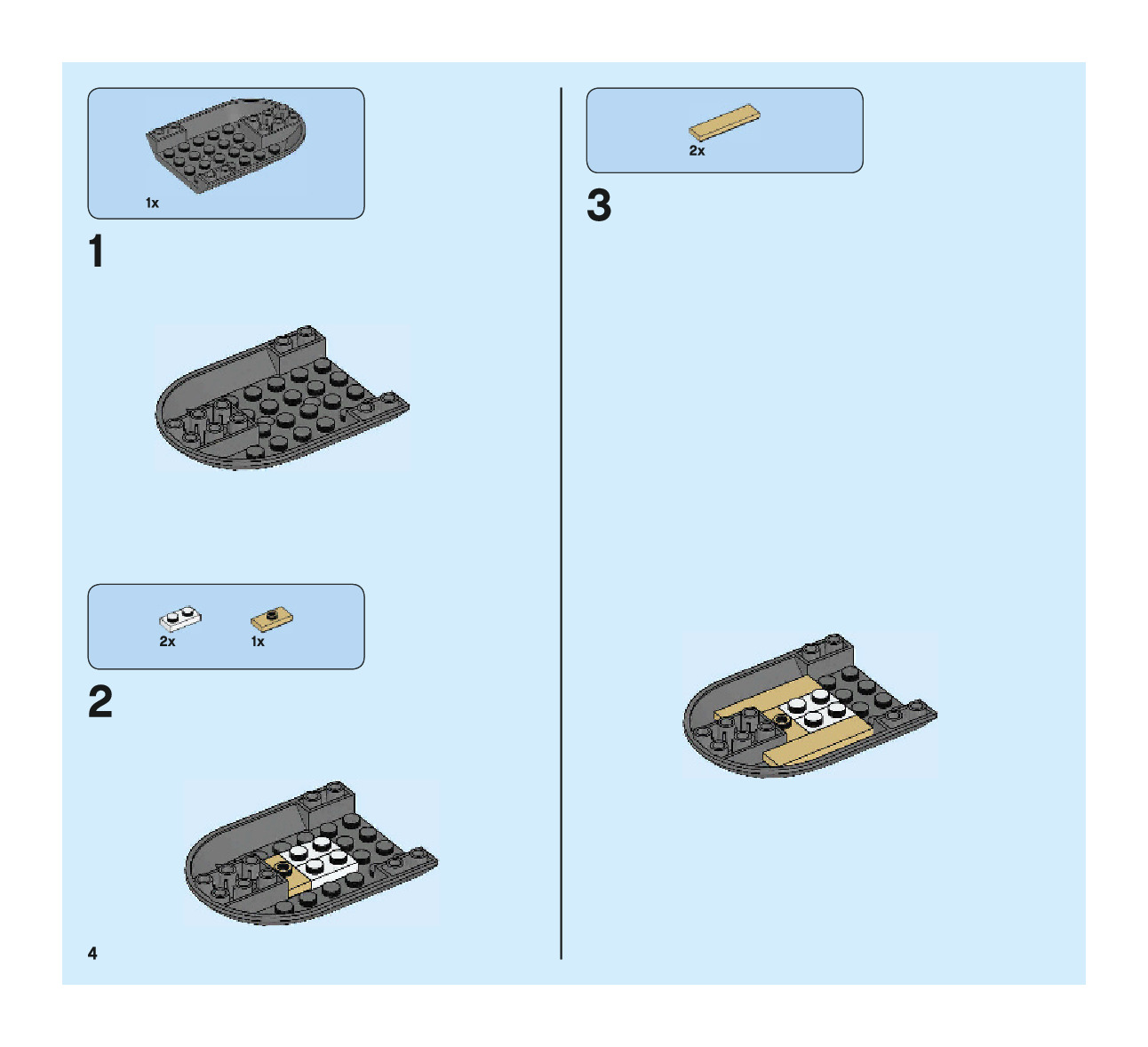 1x

1

2x 1x

2

4

2x

3