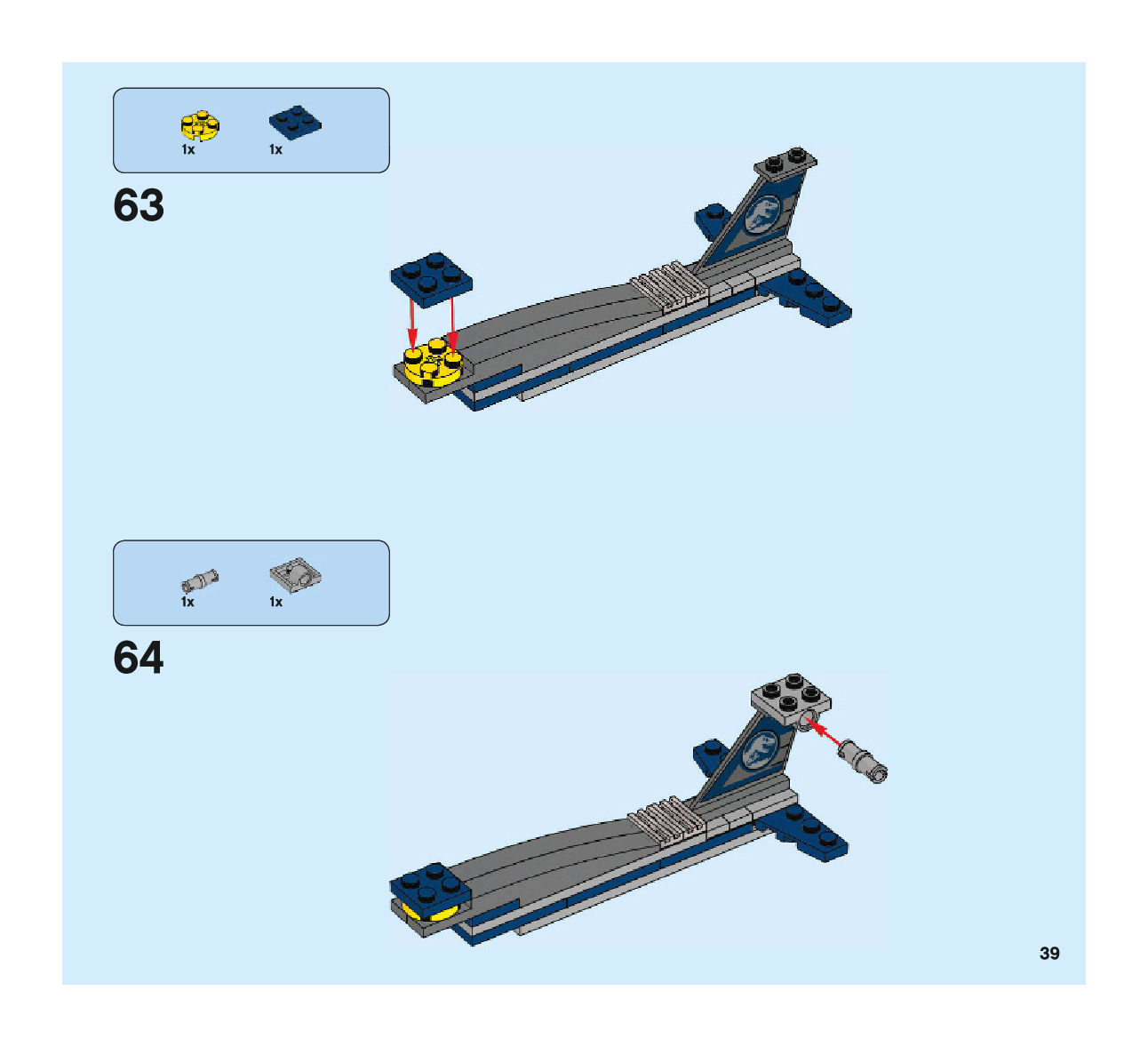 1x 1x

63

1x 1x

64

39