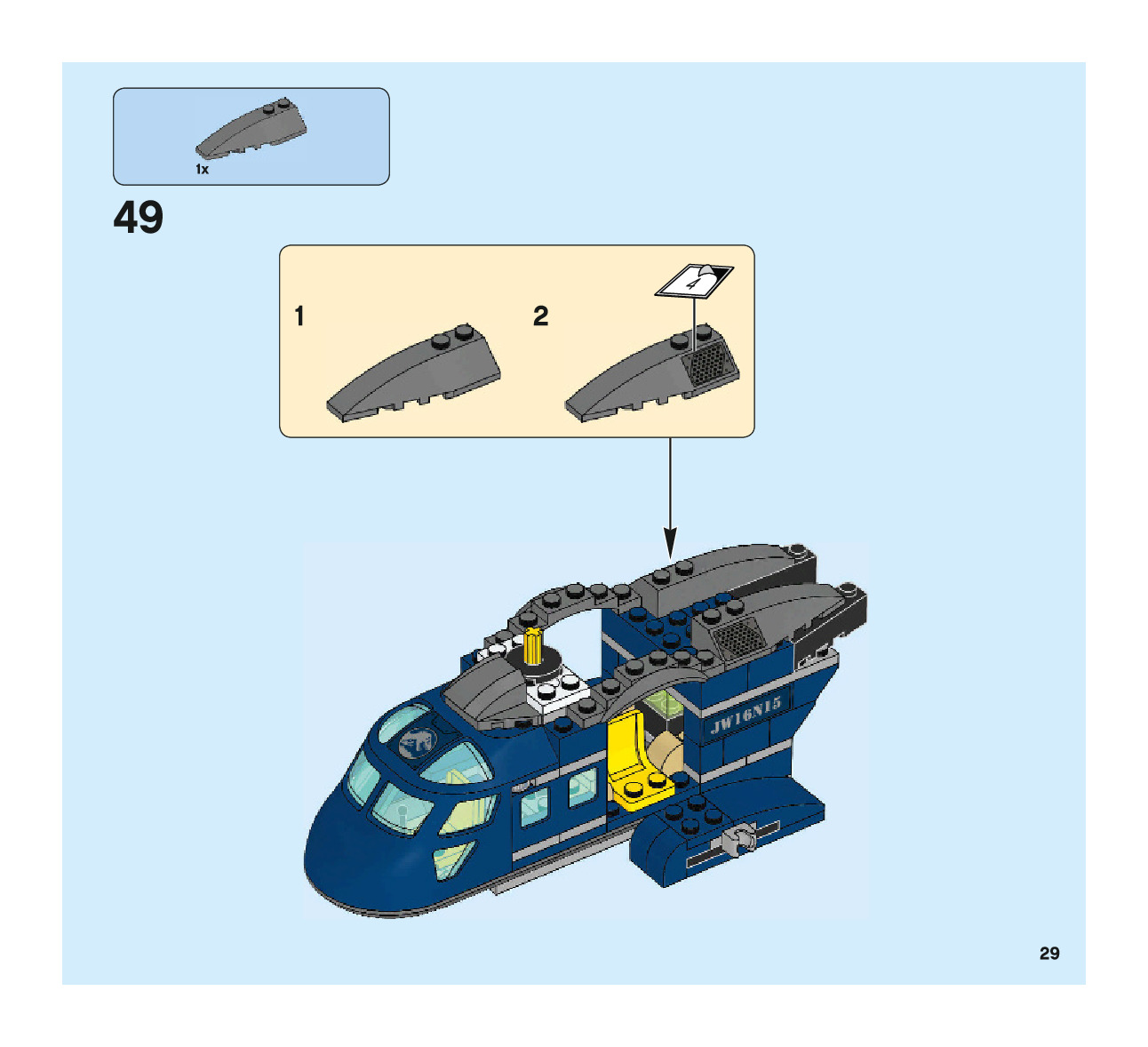 1x

49

1

2

4

JW16N15

29