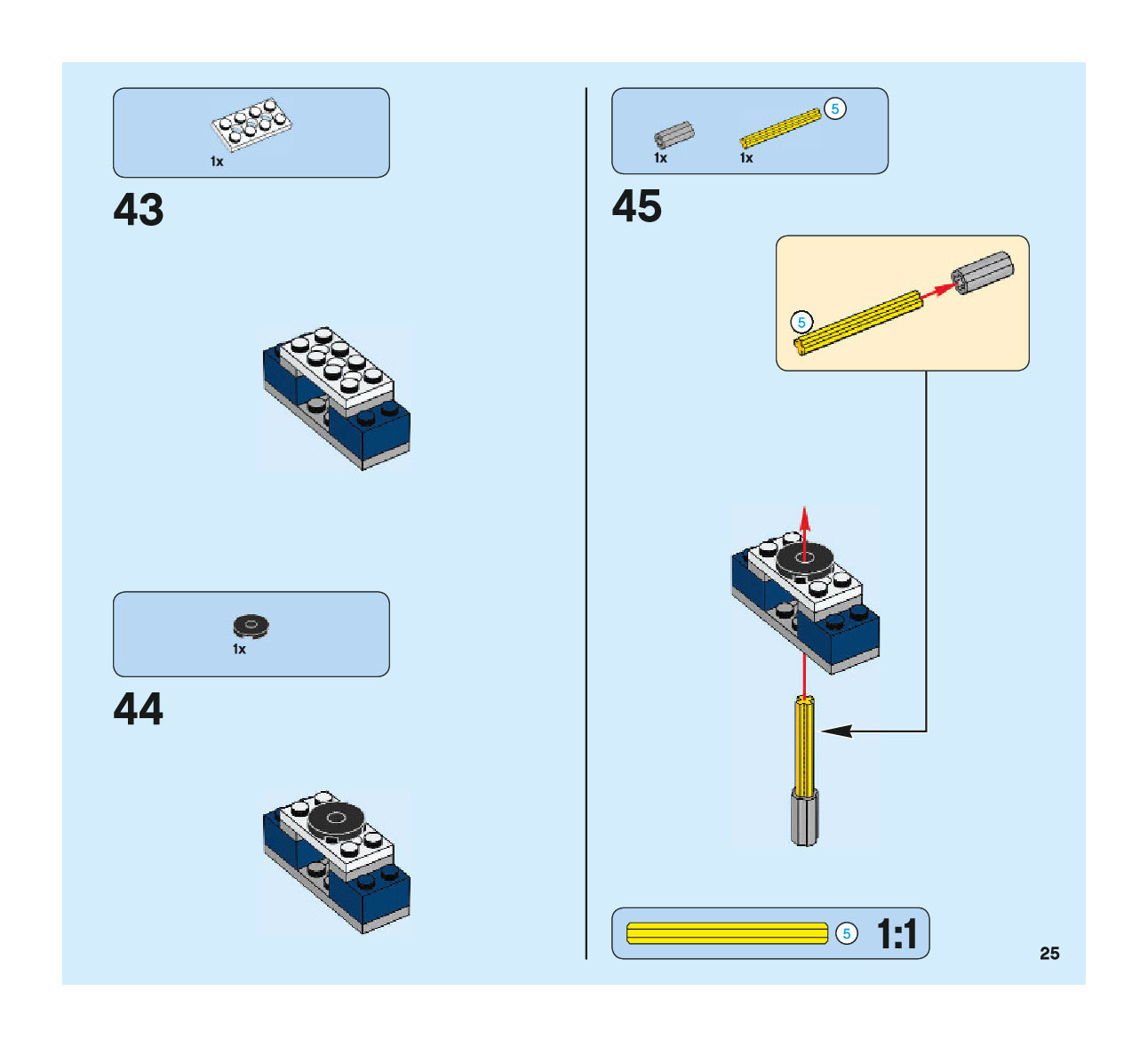 1x

43

1x

44

1x 1x 5

45

5

5 1:1

25