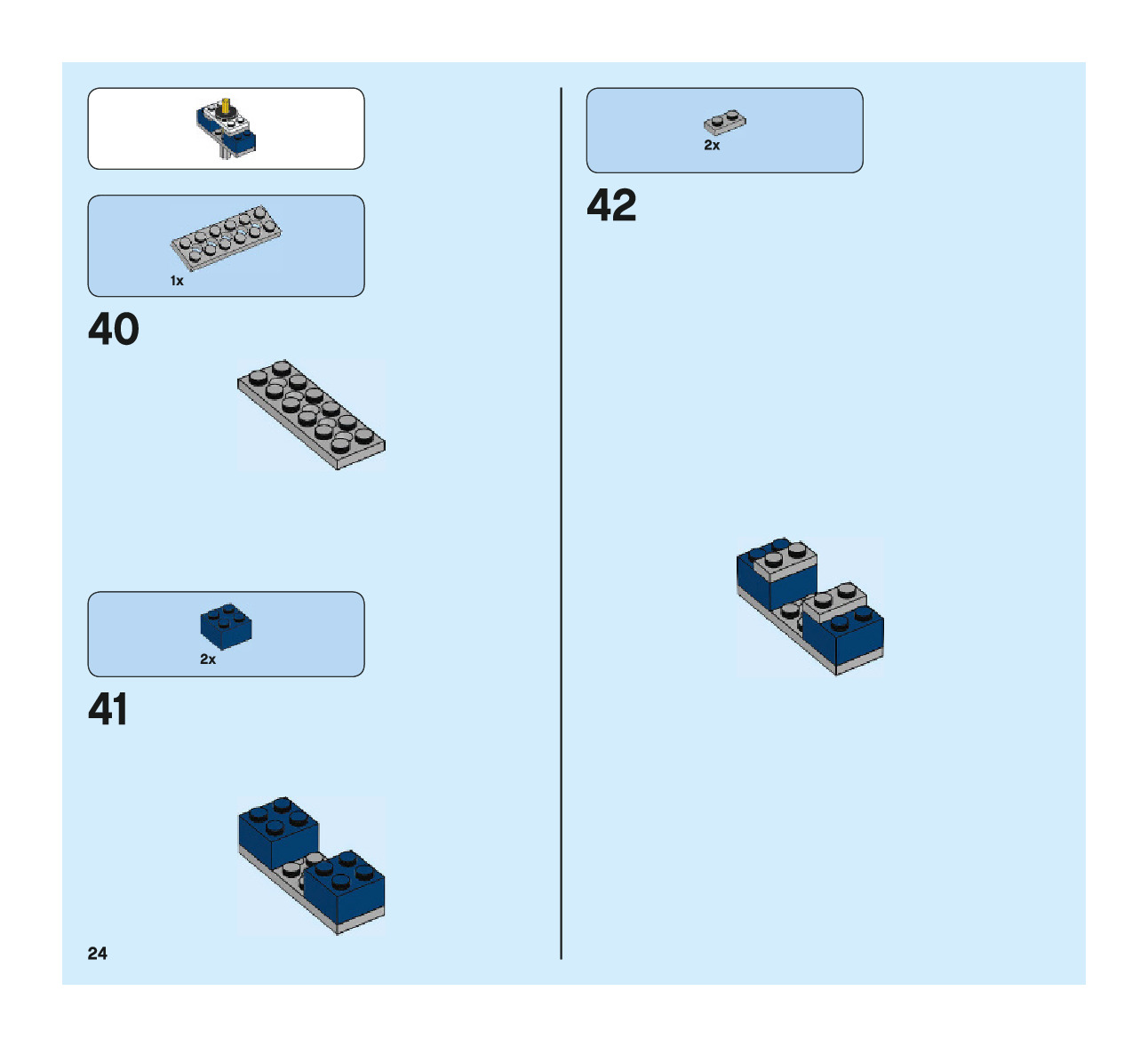 1x

40

2x

41

24

2x

42