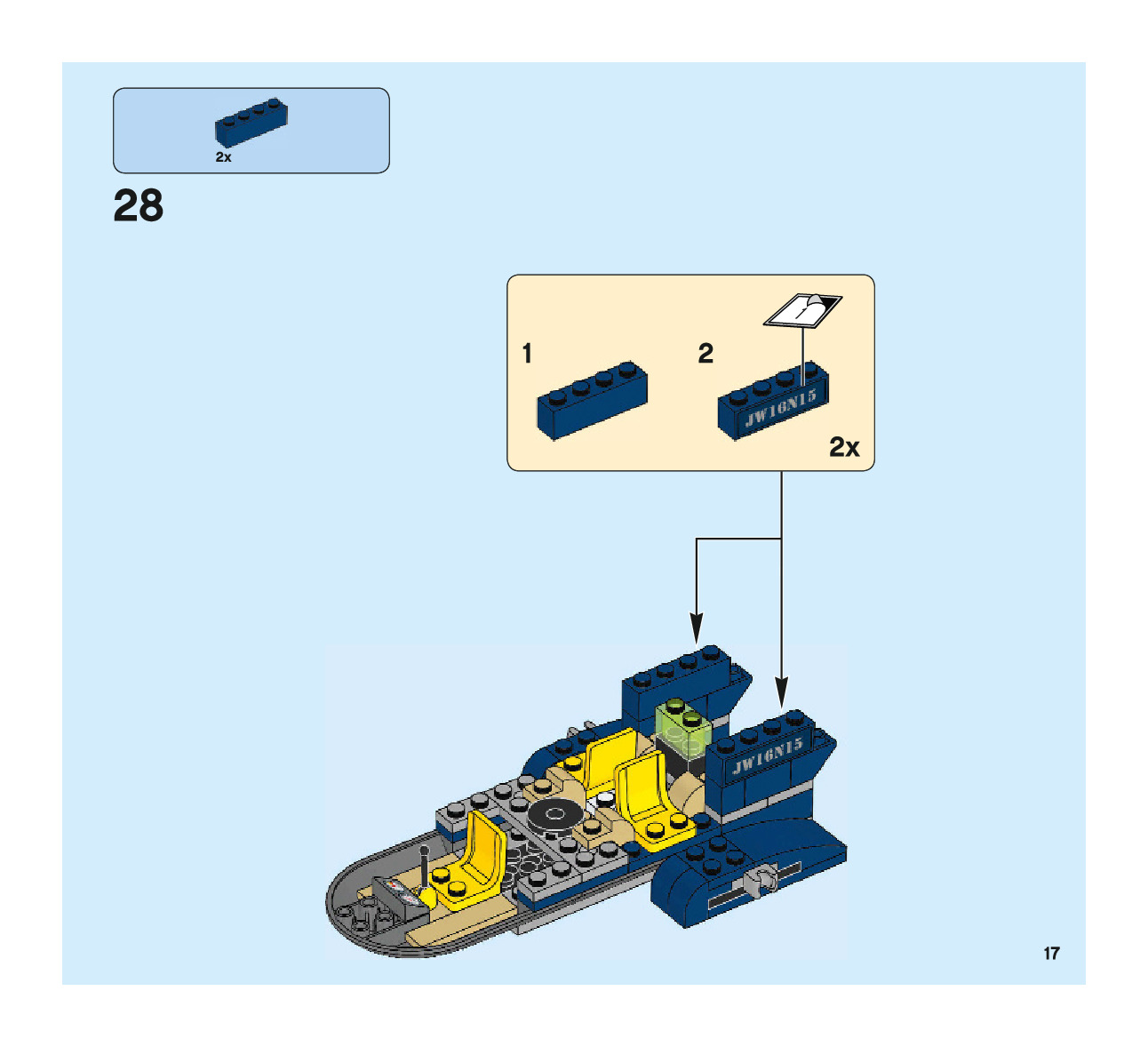 2x

28

1

2

1

JW16N15

2x

JW16N15

17