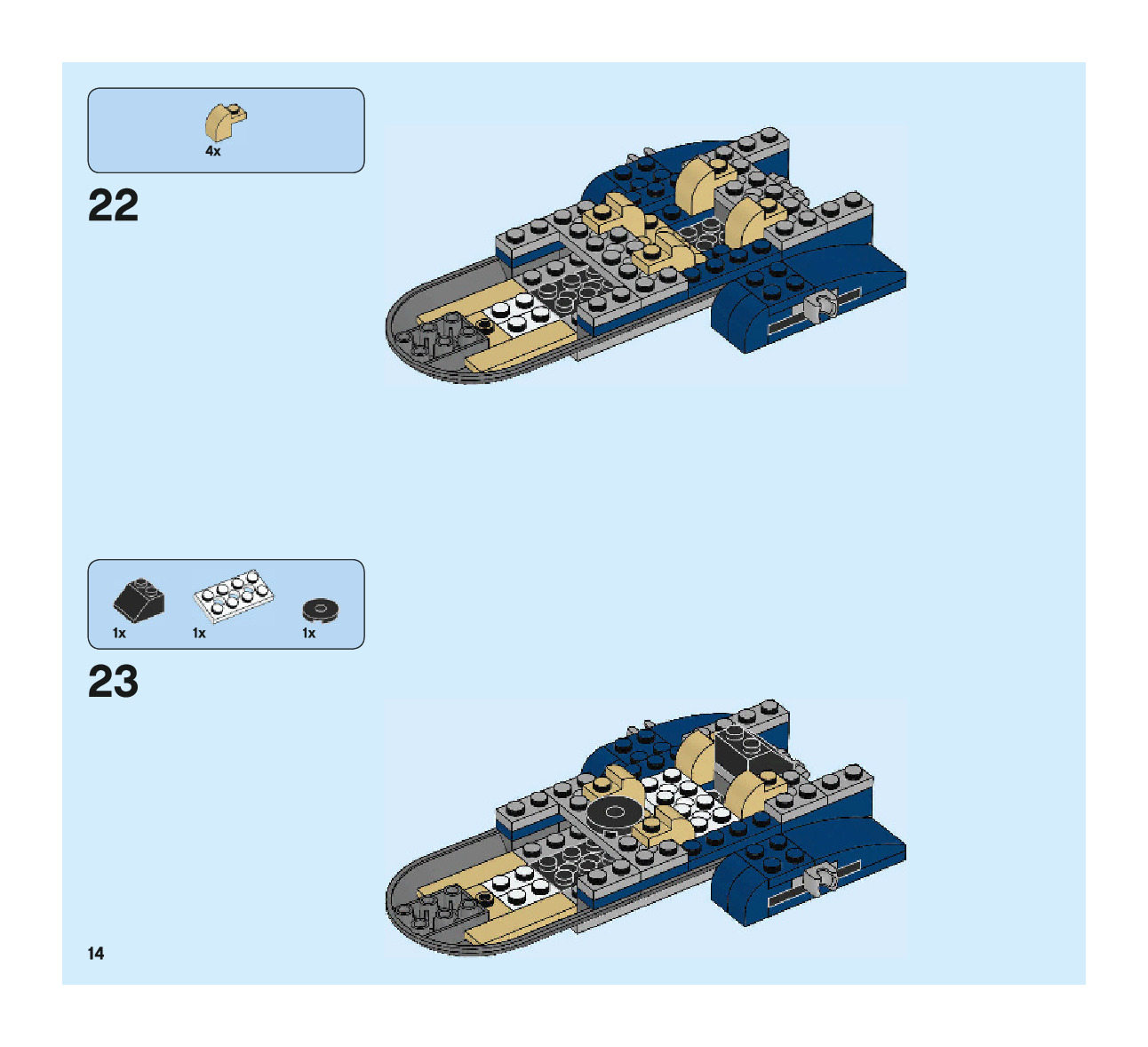 4x

22

1x 1x 1x

23

14