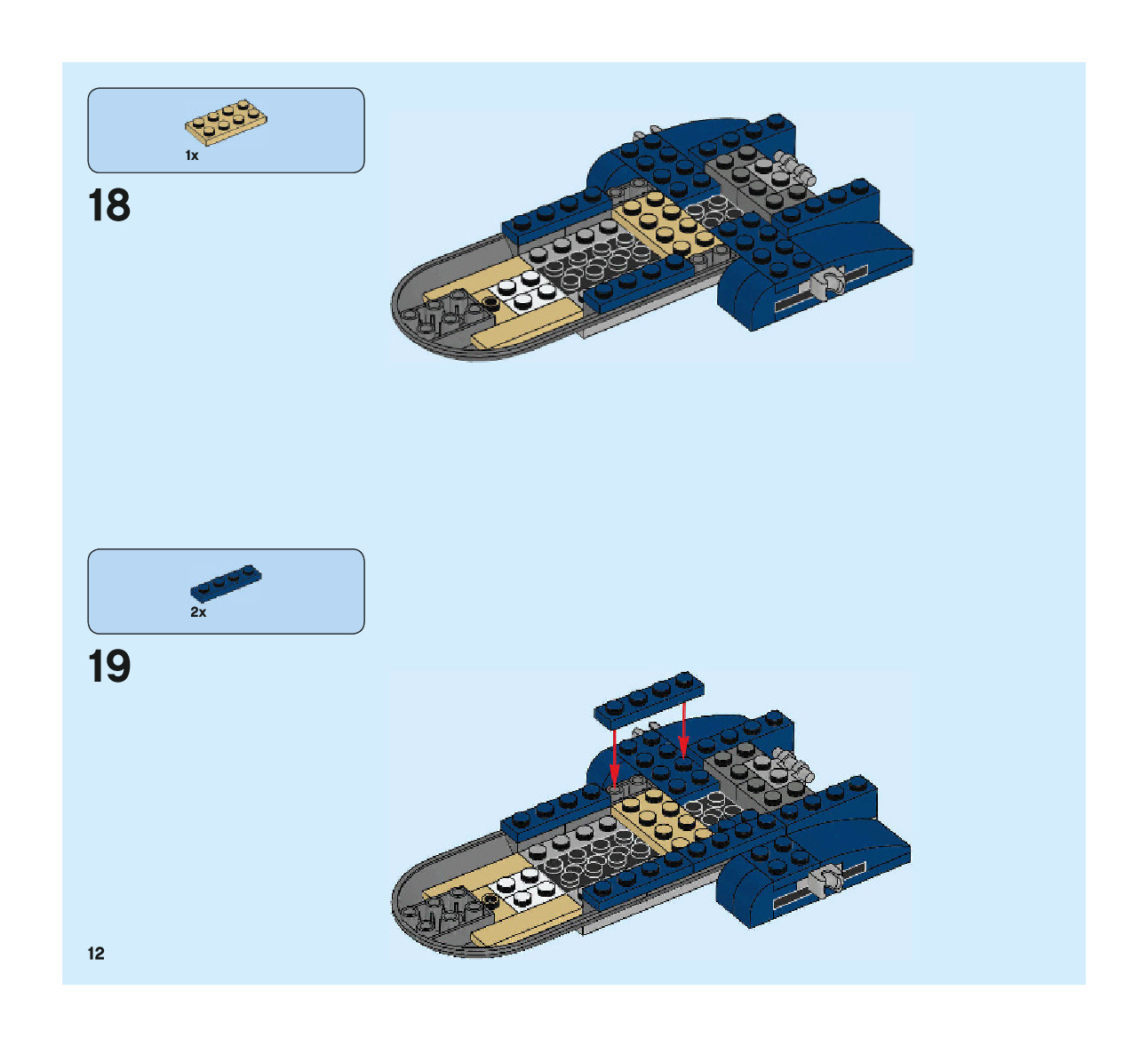 1x

18

2x

19

12