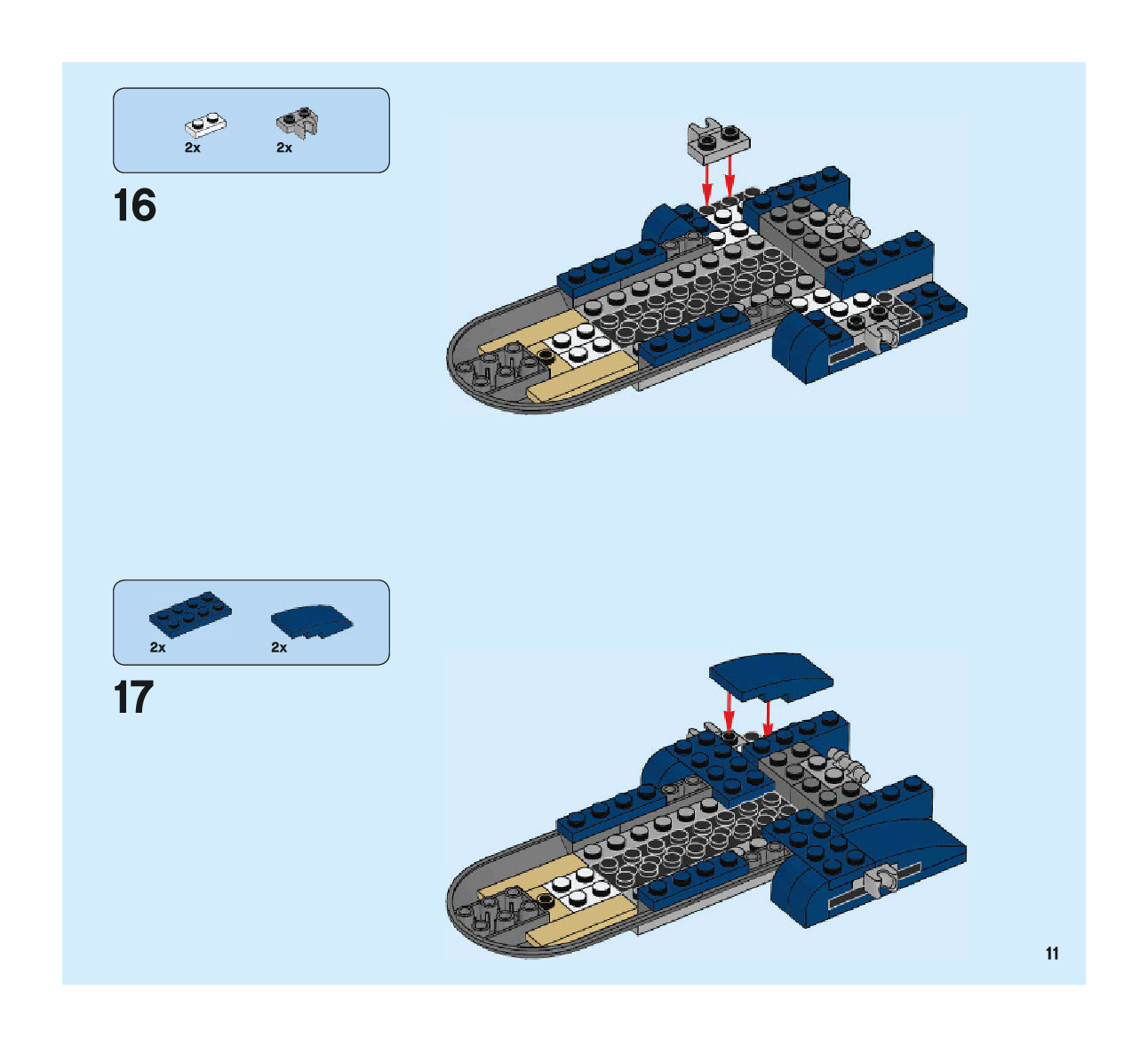 2x 2x

16

2x 2x

17

11