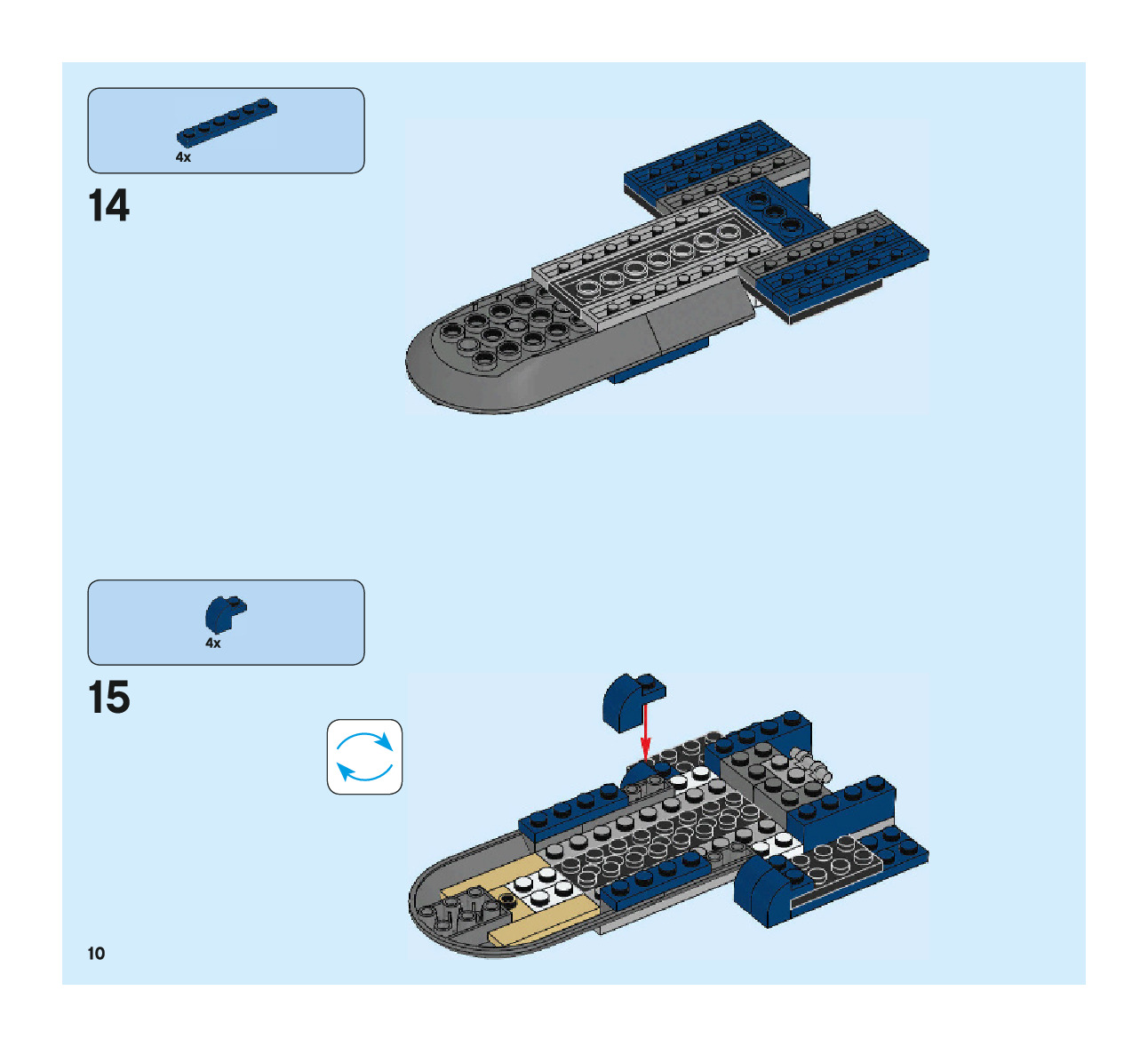 4x

14

4x

15

10