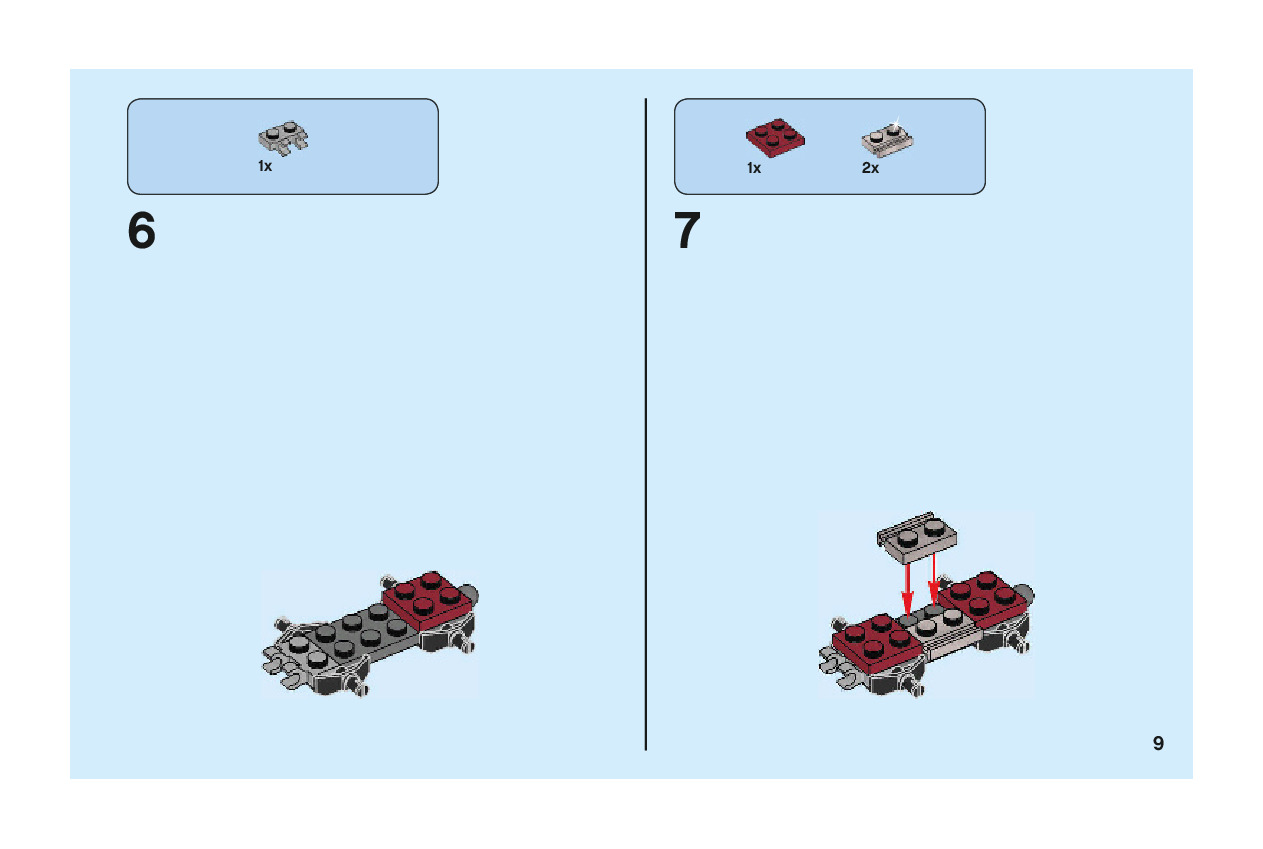 1x

6

1x

2x

7

9