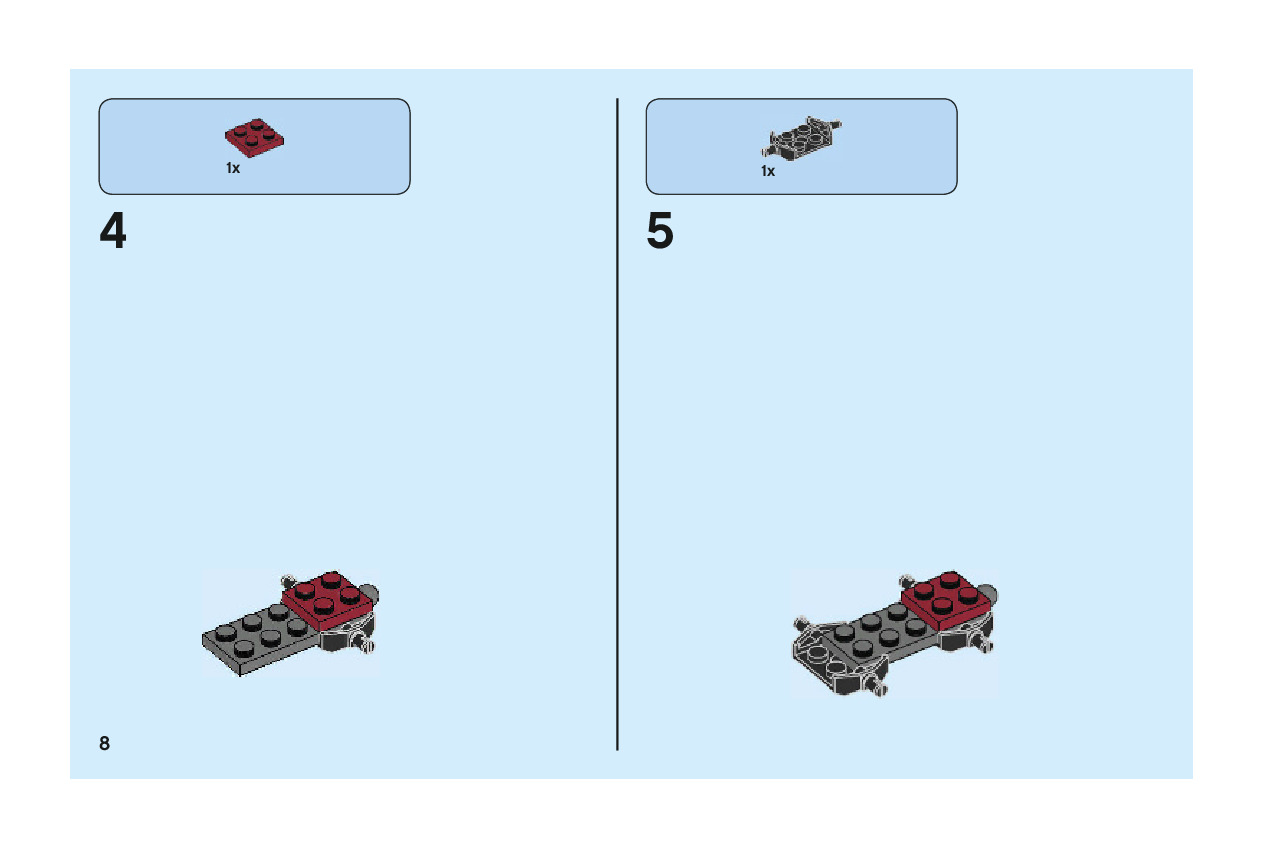 1x

4

1x

5

8