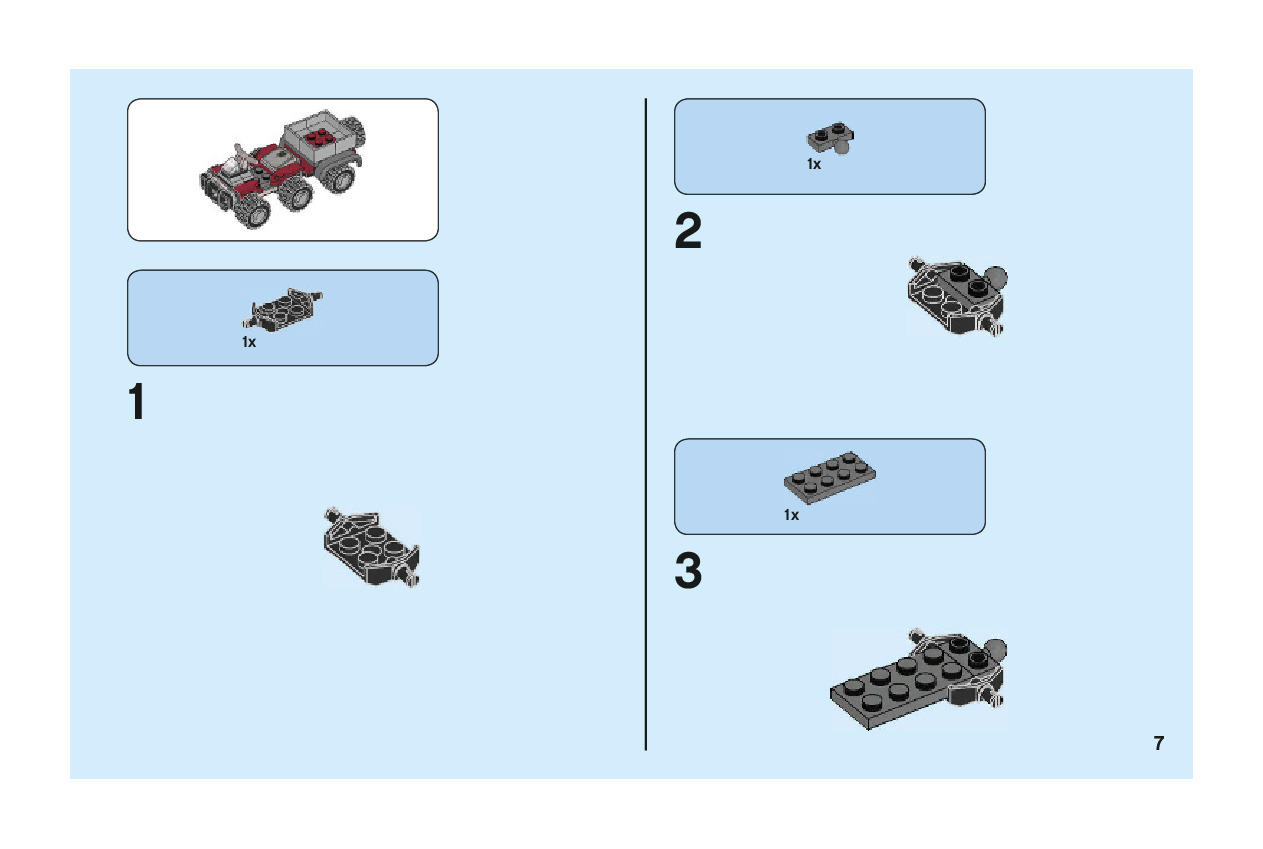 1x

1

1x

2

1x

3

7