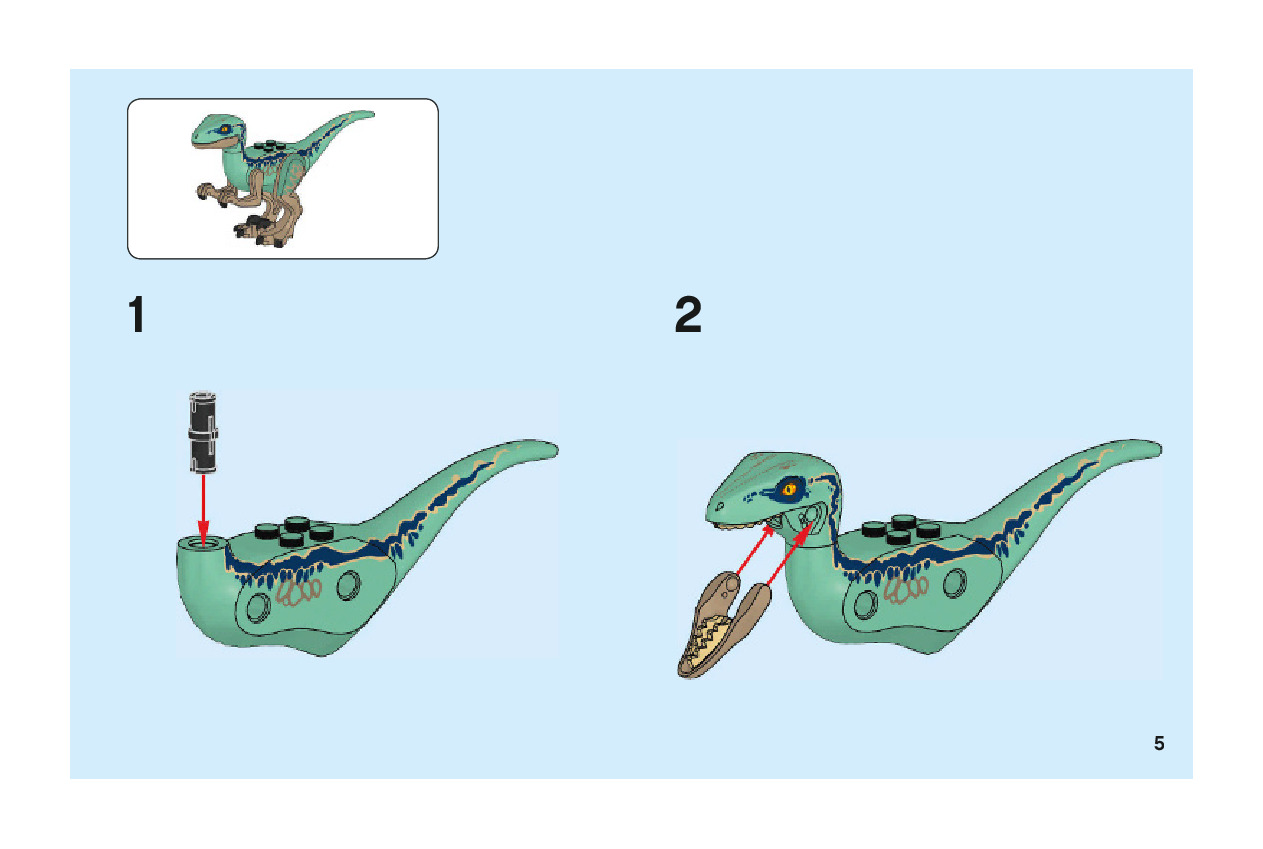 1

2

5