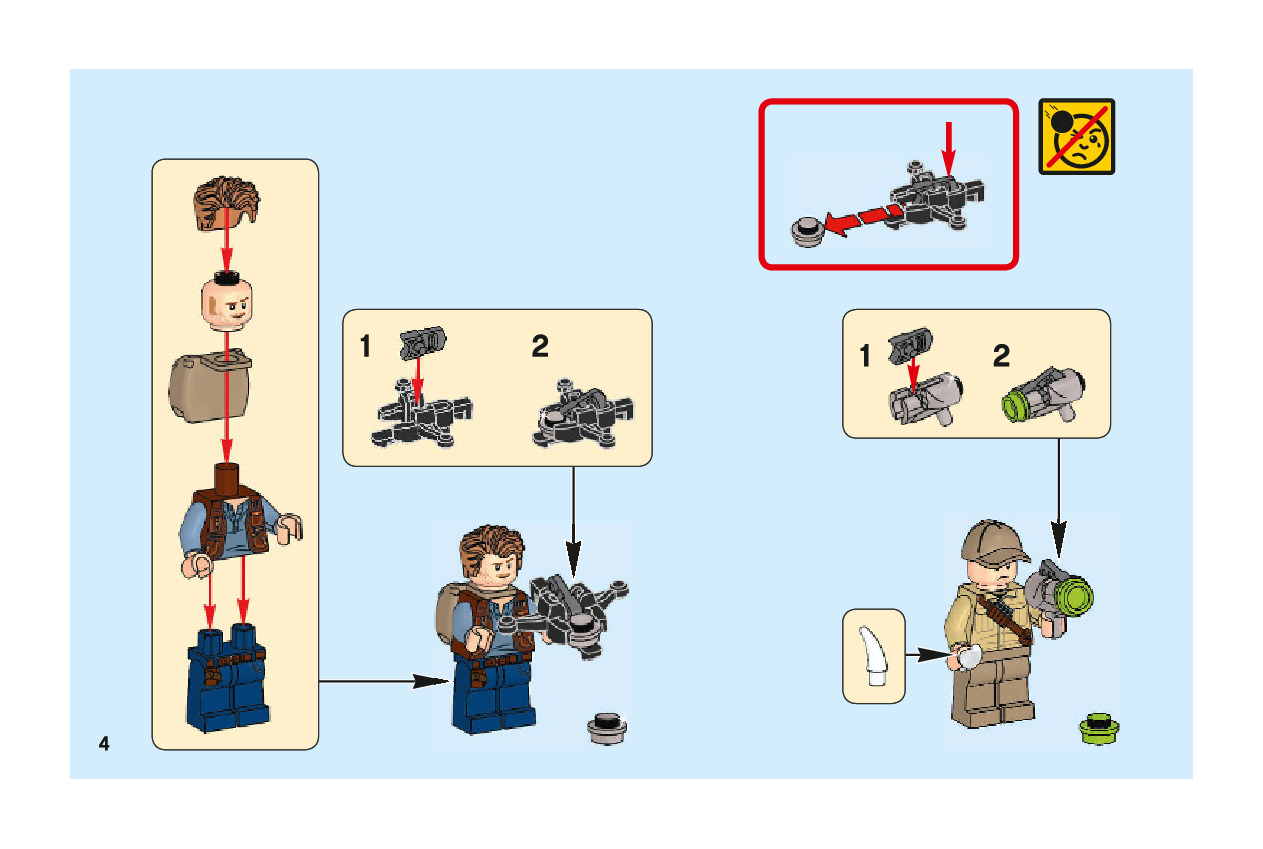 1
2
1
2
4