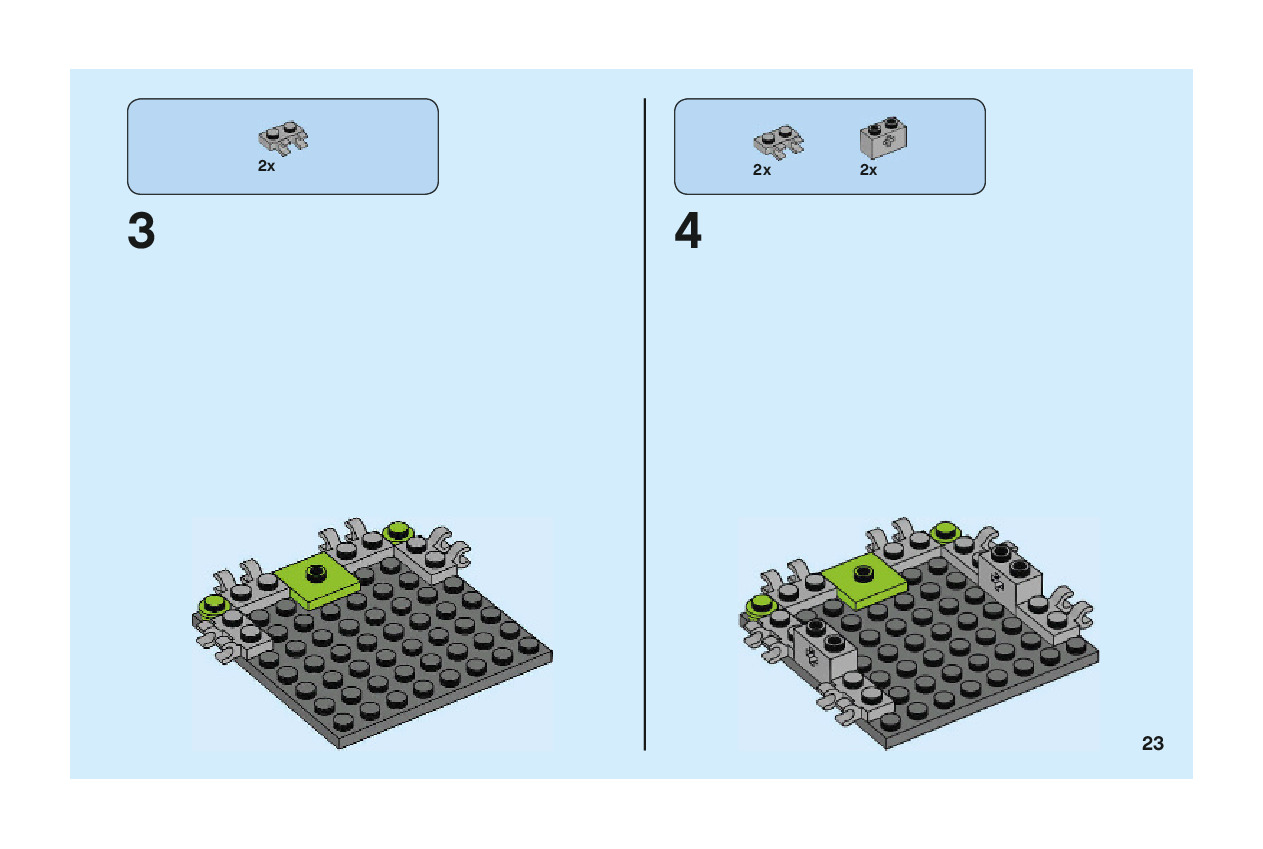 2x

3

2x

2x

4

23