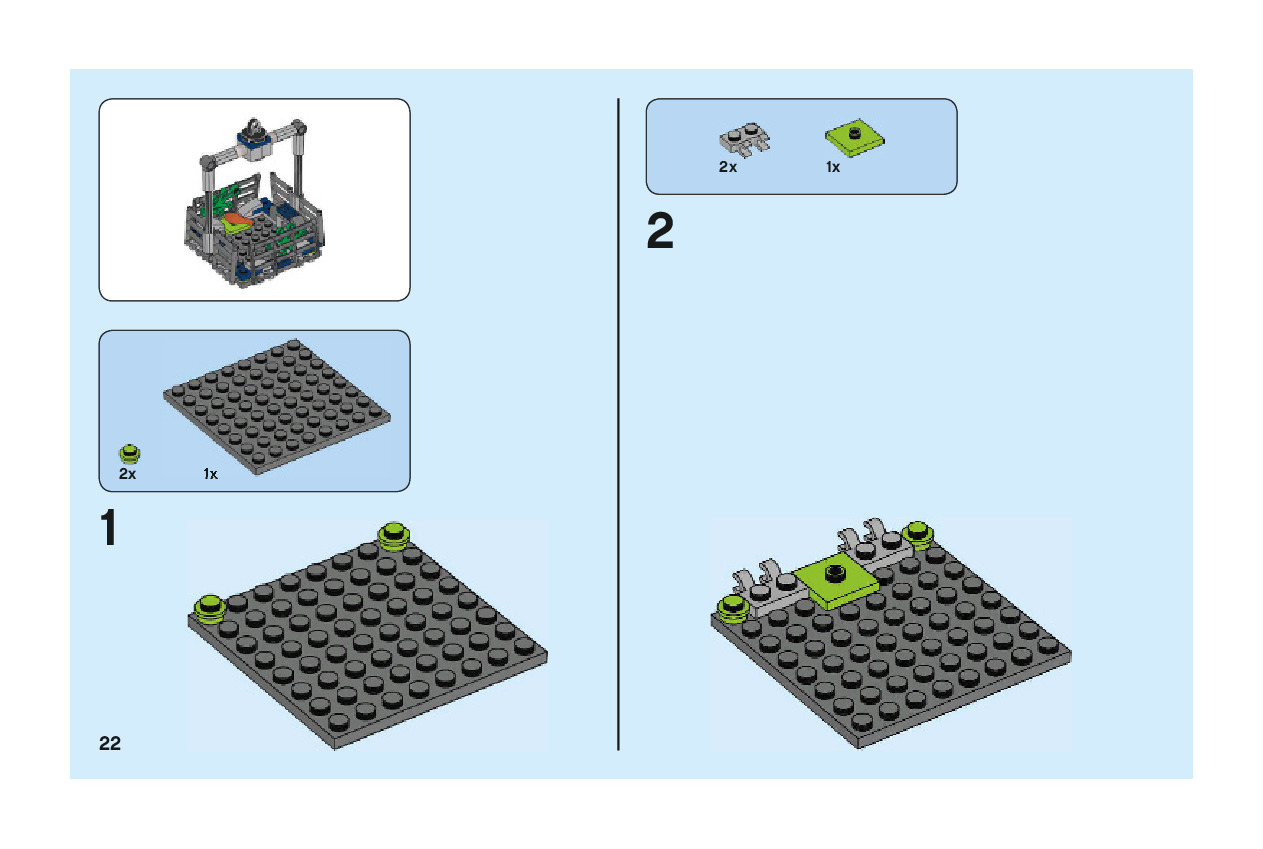 2x
1x

1

22

2x
1x

2