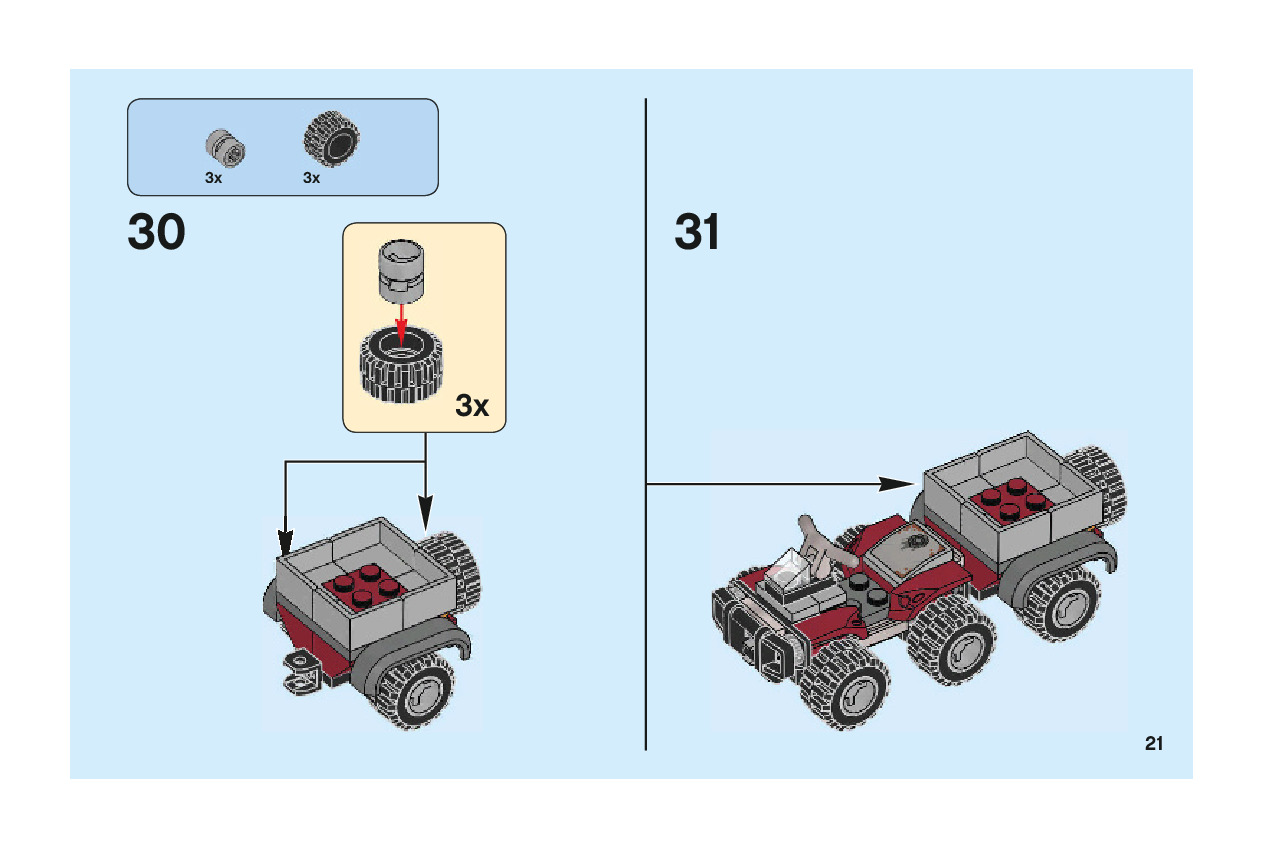 3x
3x

30

3x

31

21