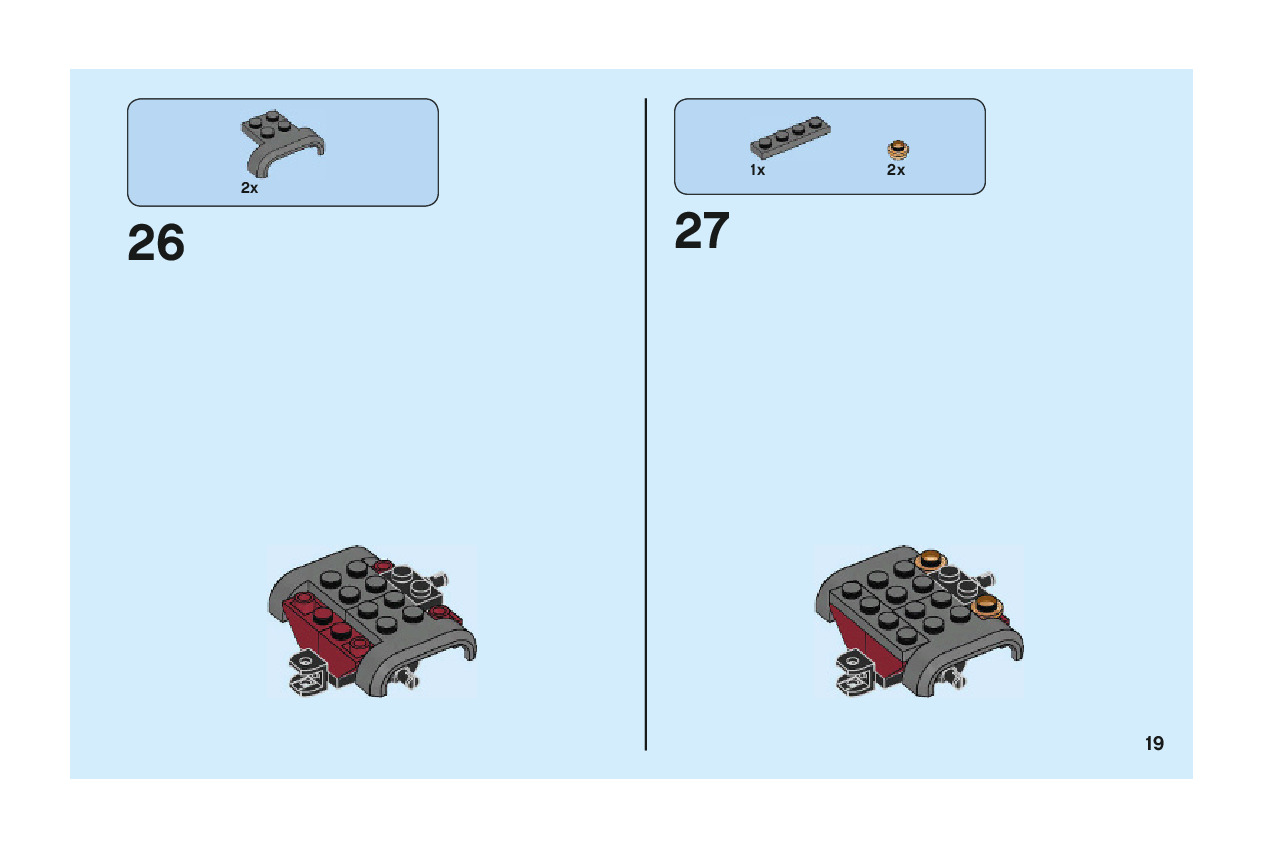 2x

26

1x

2x

27

19