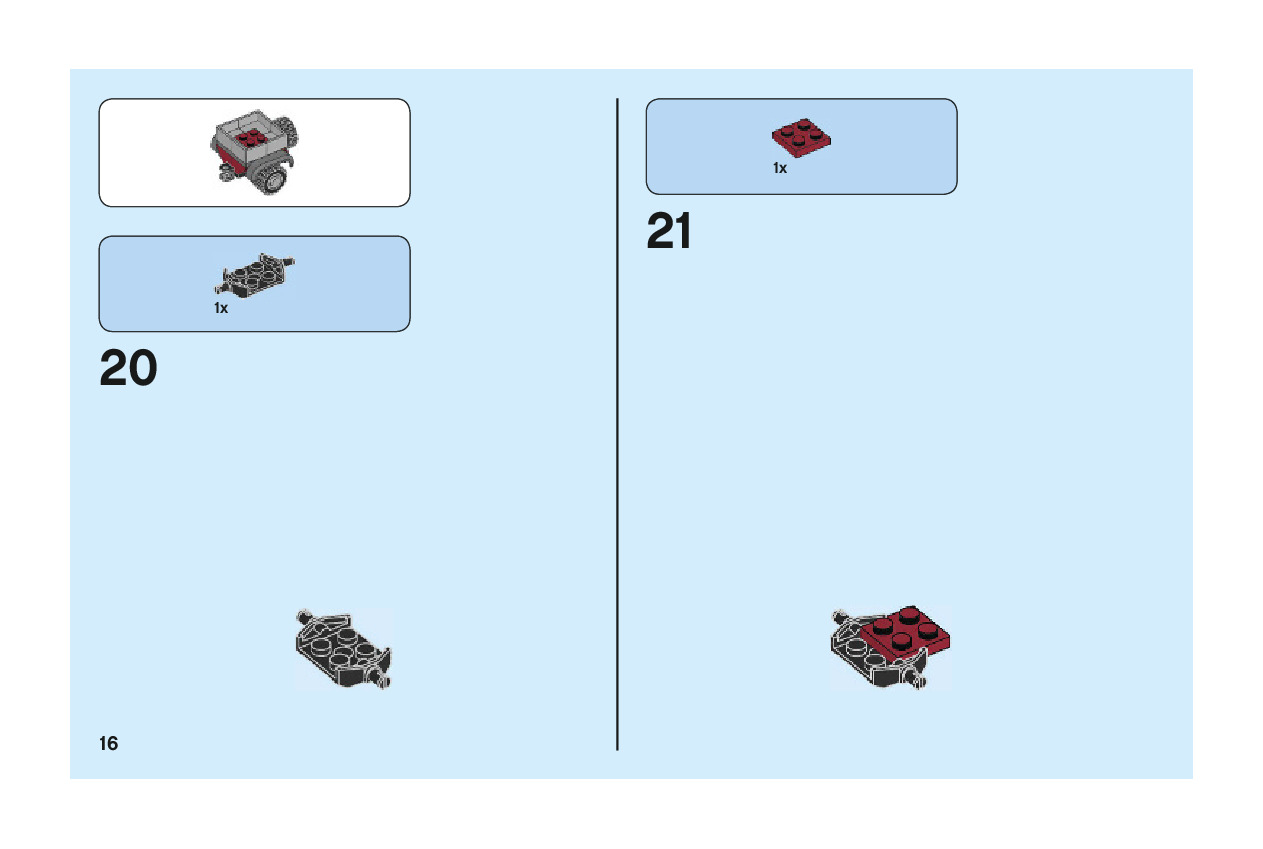 1x

20

16

1x

21