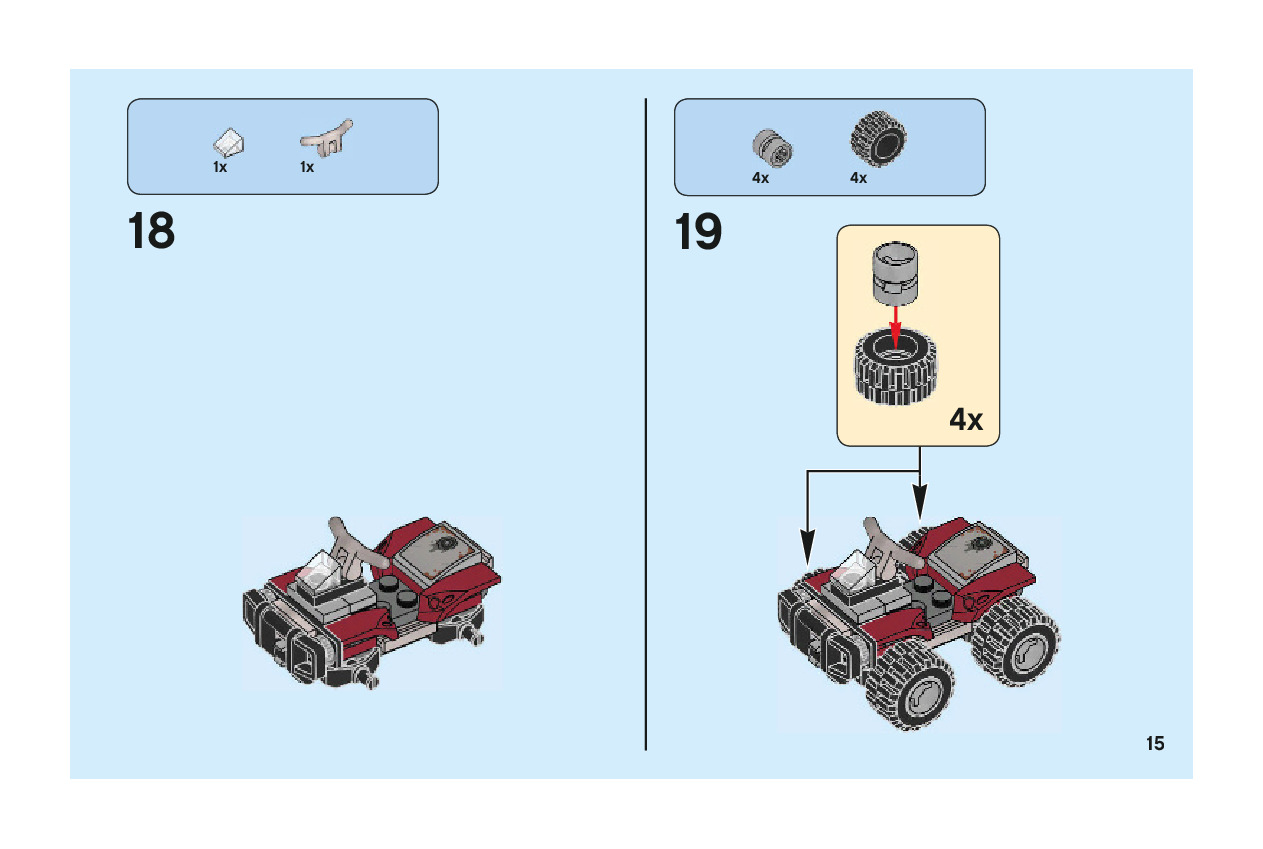 1x 1x

18

4x 4x

19

4x

15