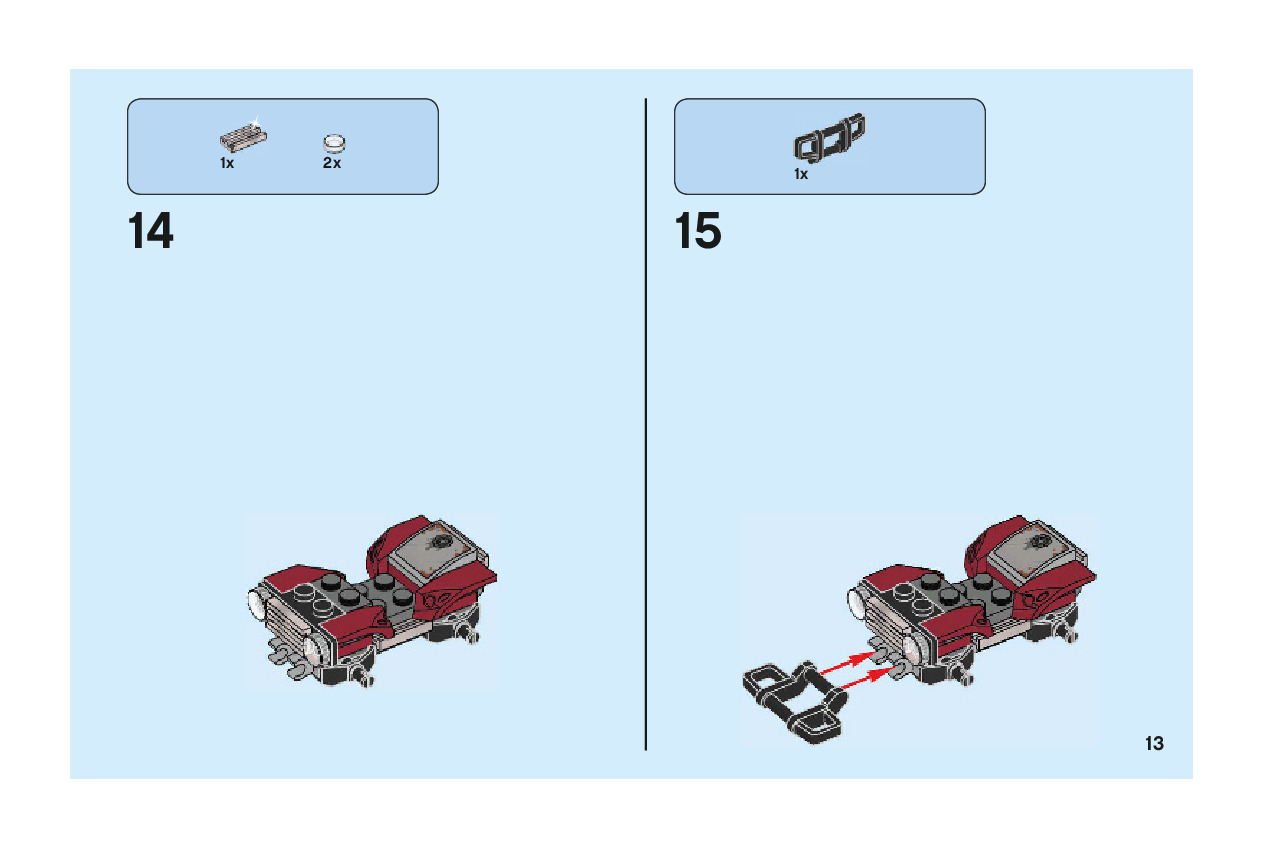 1x 2x

14

1x

15

13