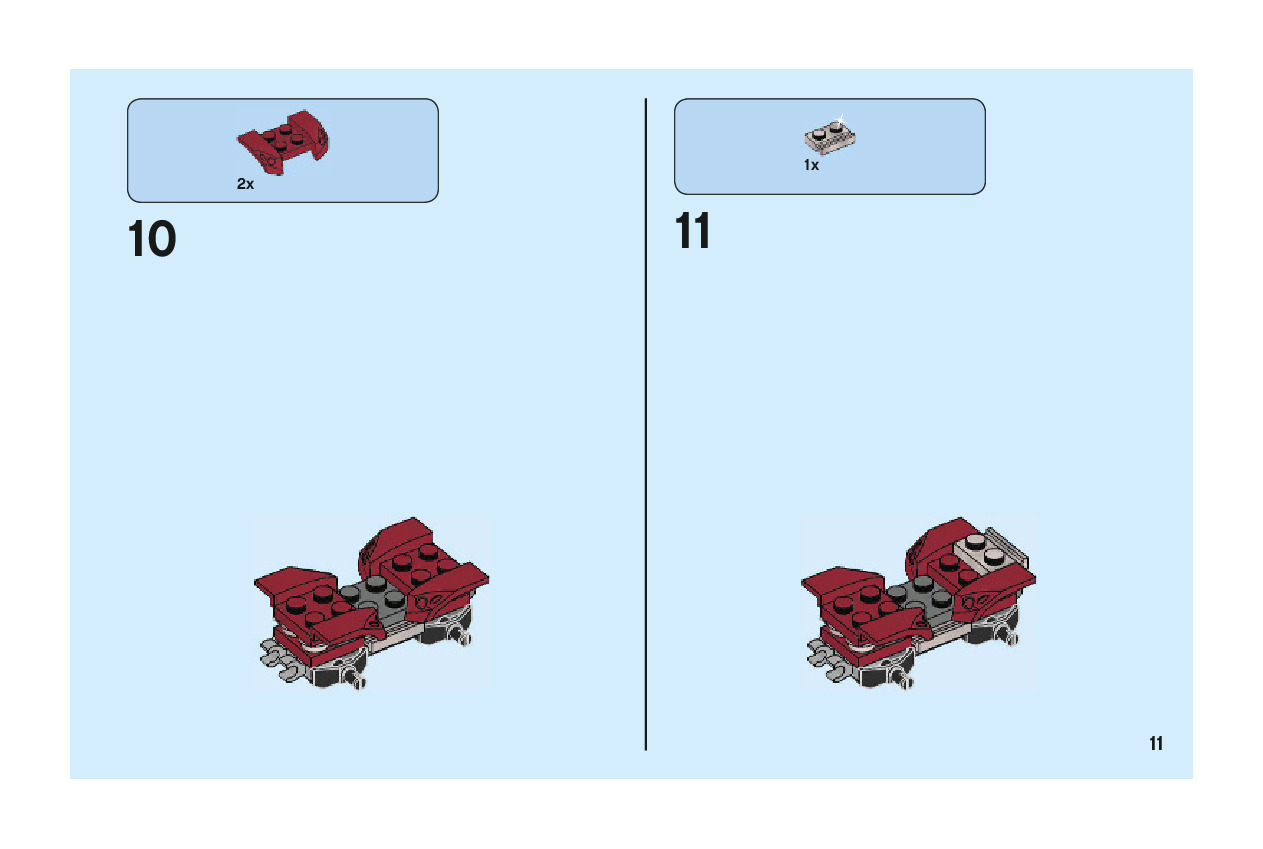 2x

10

1x

11

11