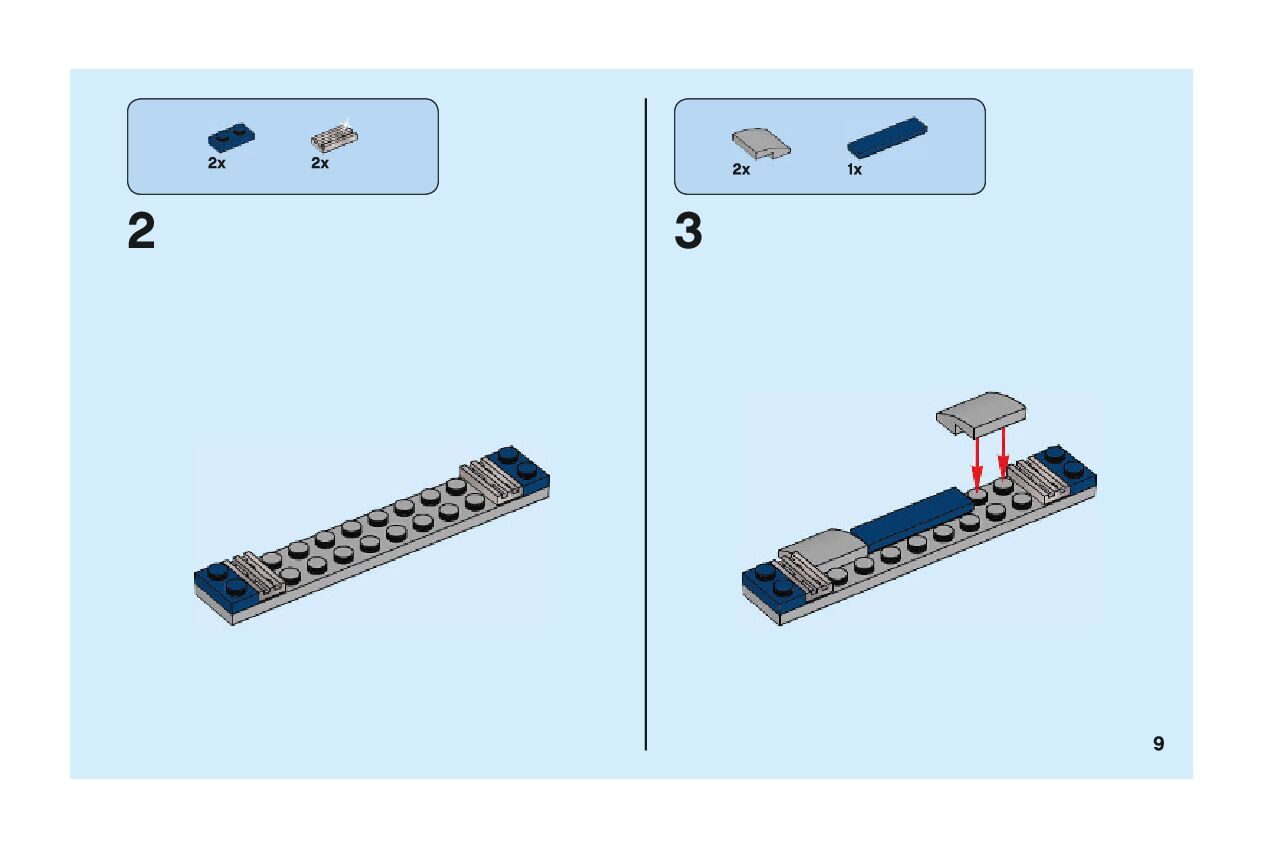 2x 2x

2

2x 1x

3

9