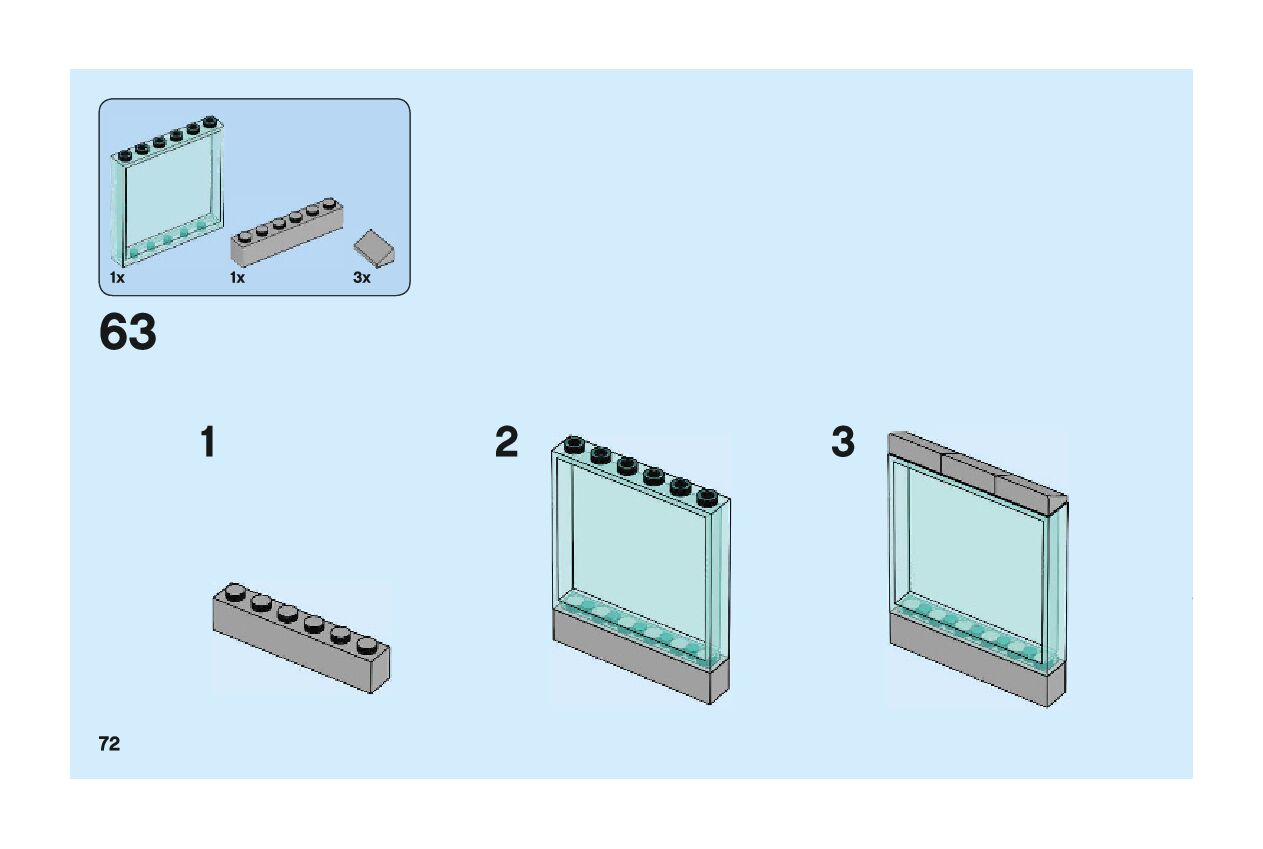 1x
1x
3x

63

1

2

3

72