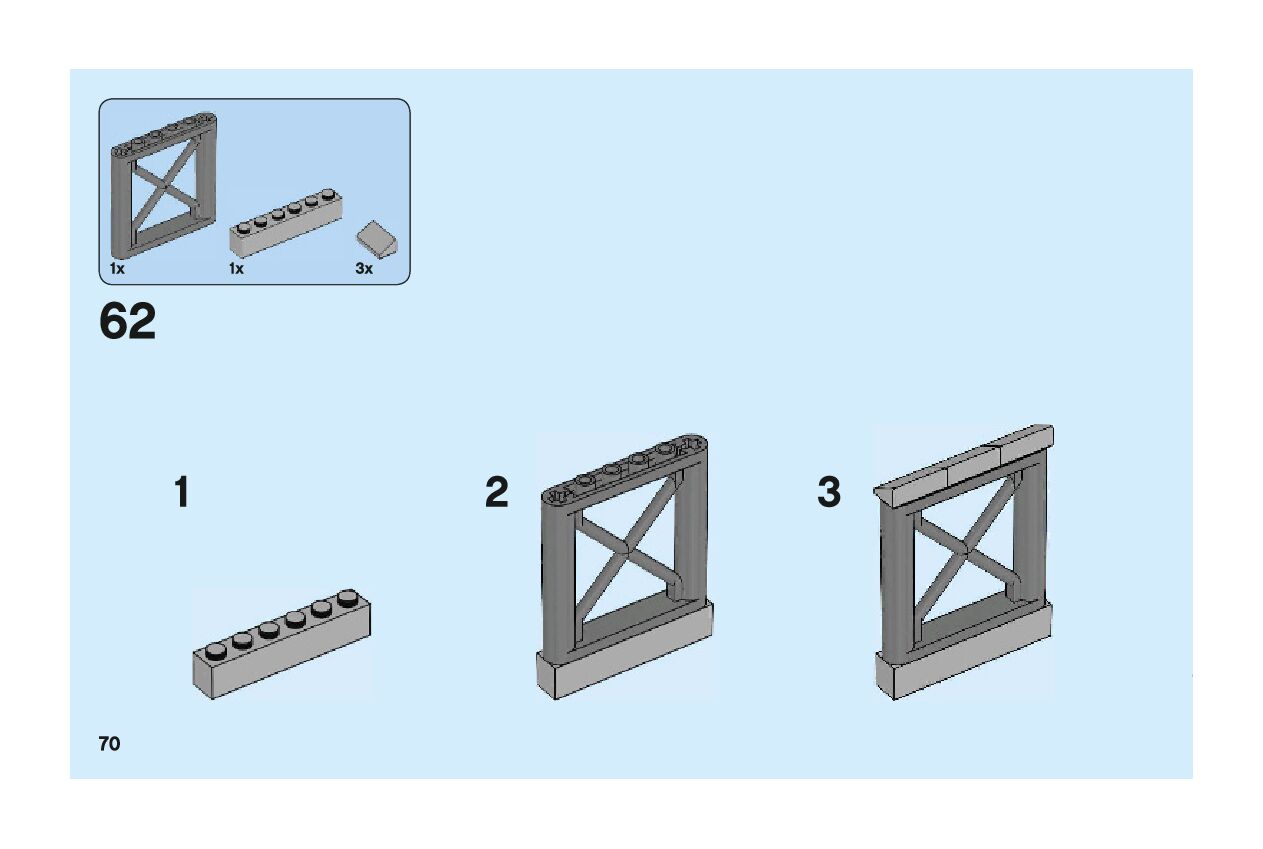 1x
1x
3x

62

1

2

3

70