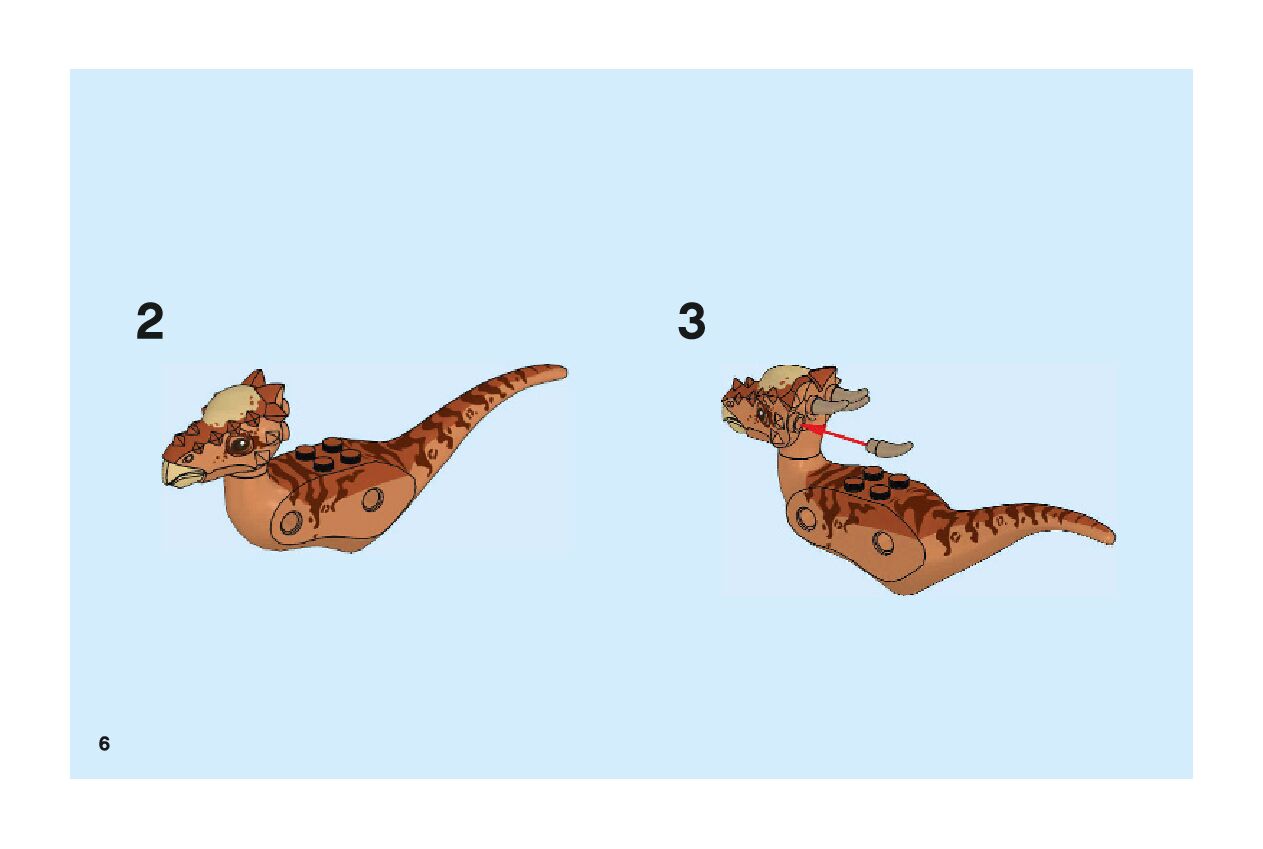 2

3

6