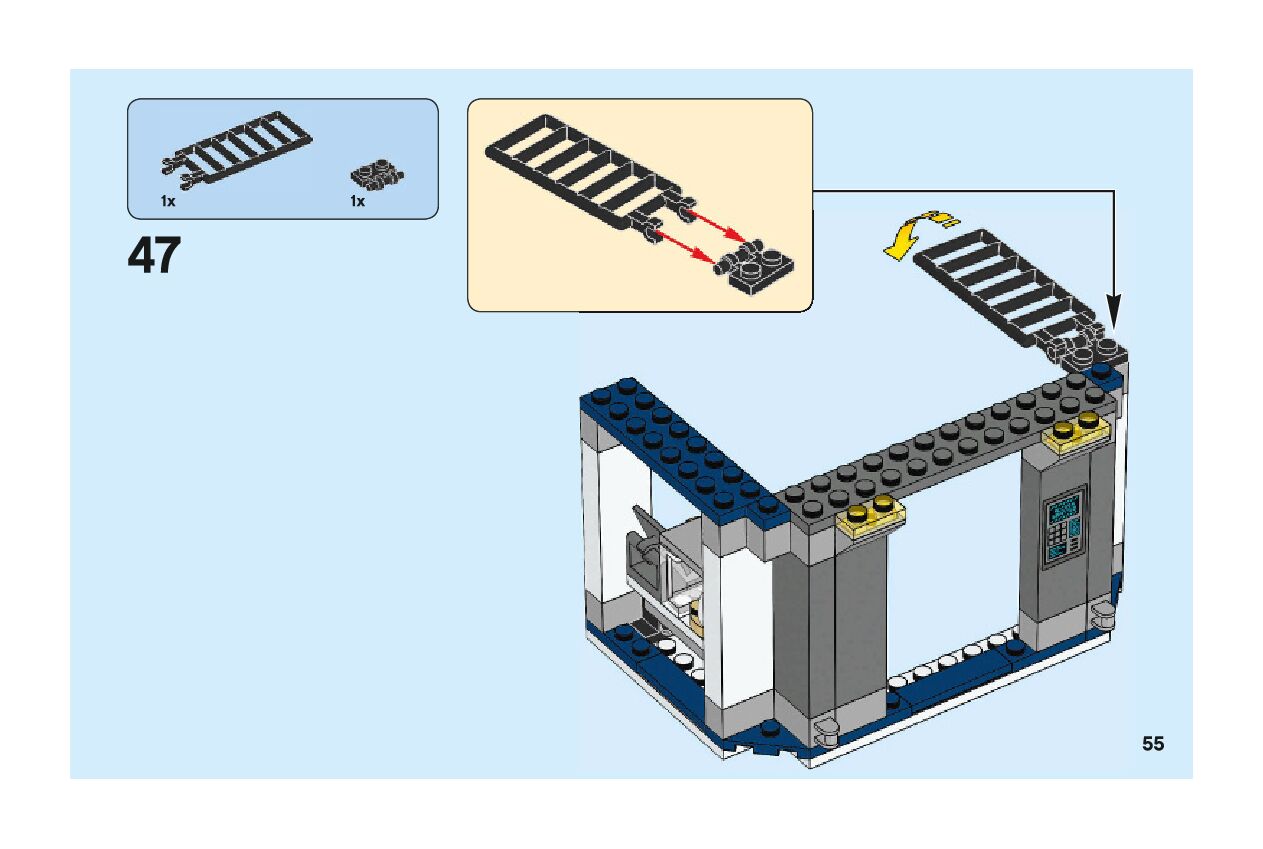 1x
1x

47

55