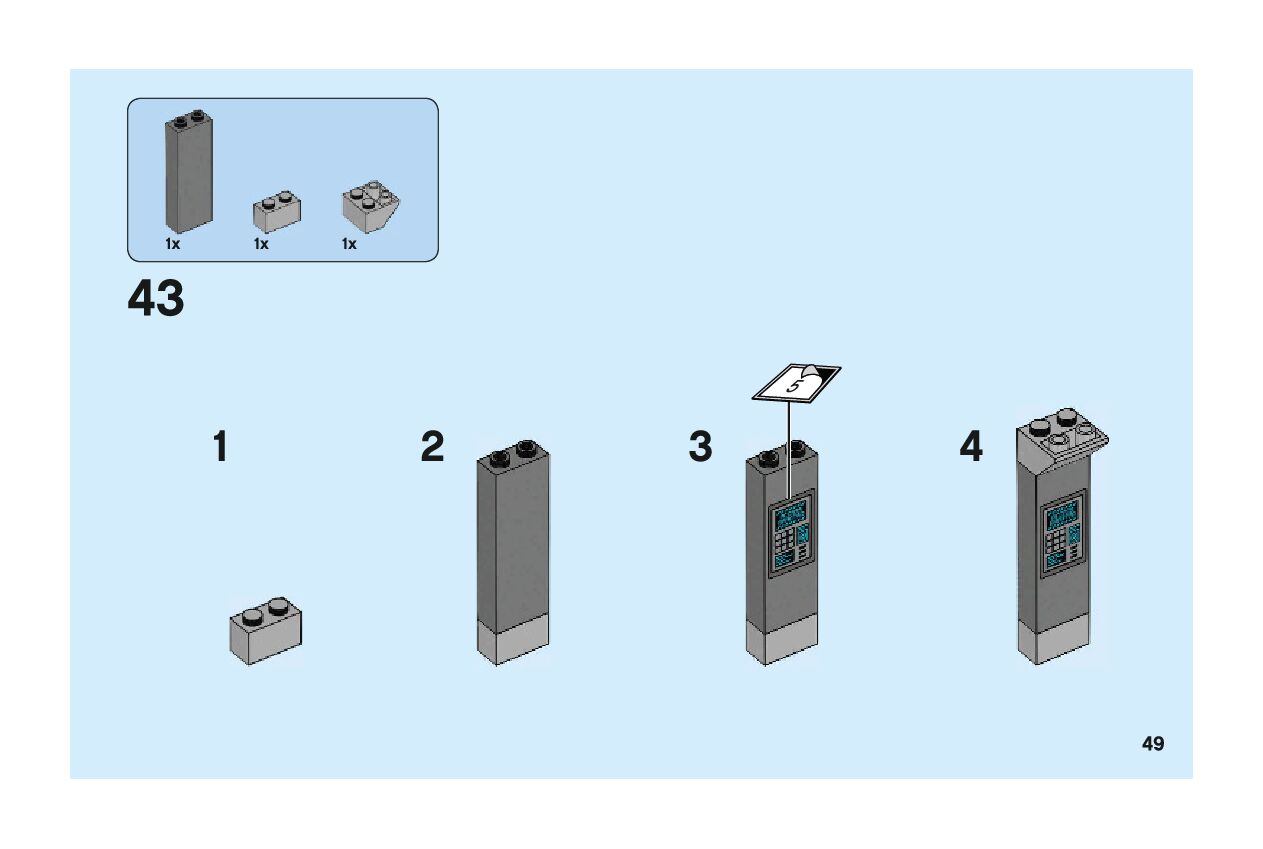 1x 1x 1x

43

1

2

3

5

4

49