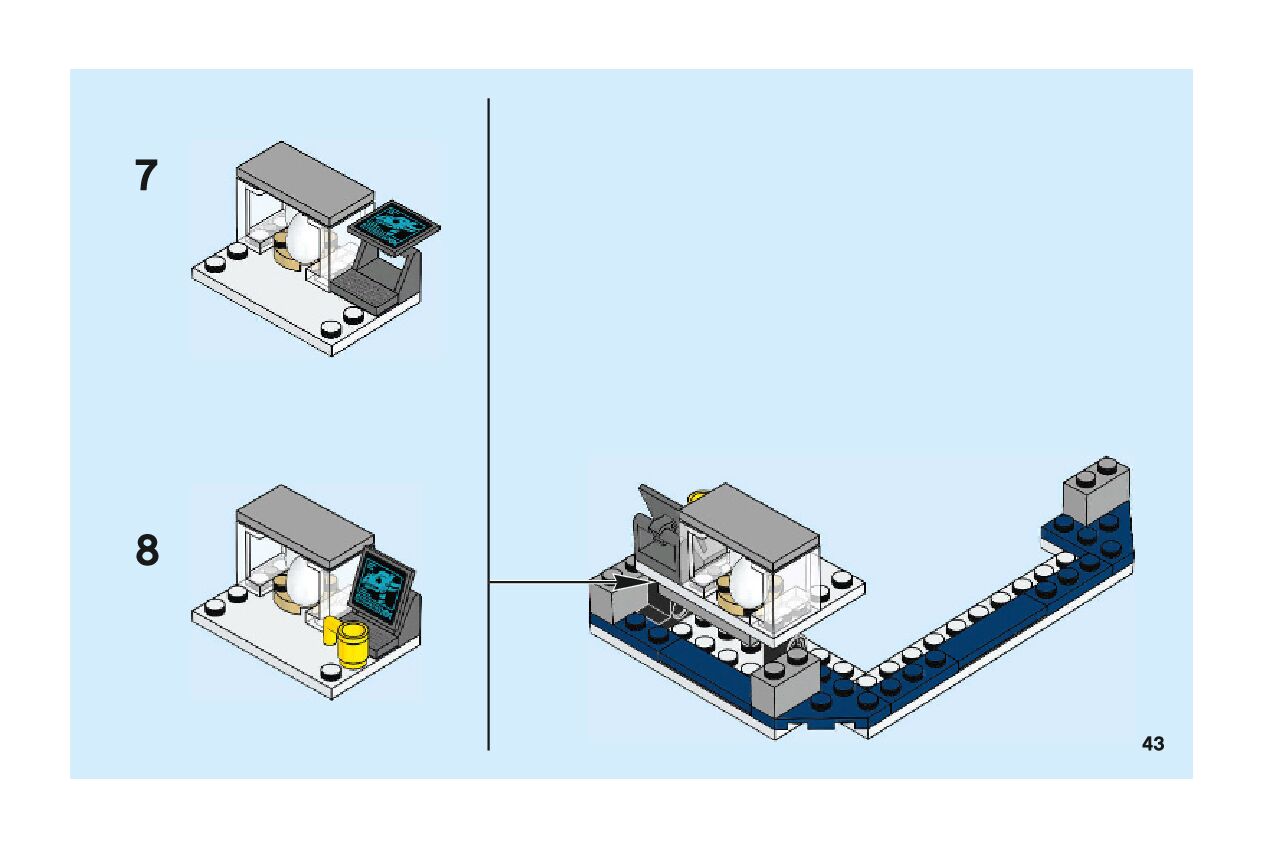 7

8

43