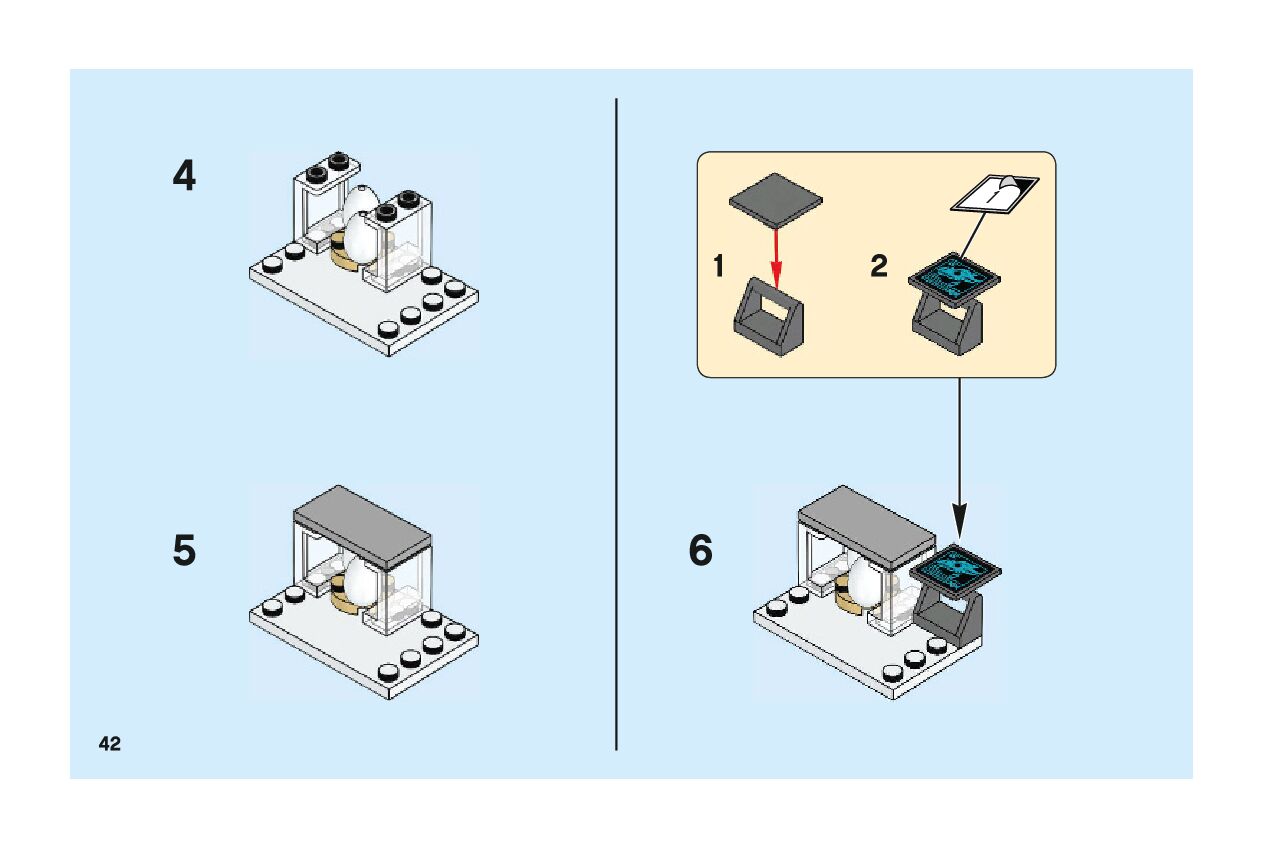 4

5

1

2

1

6

42