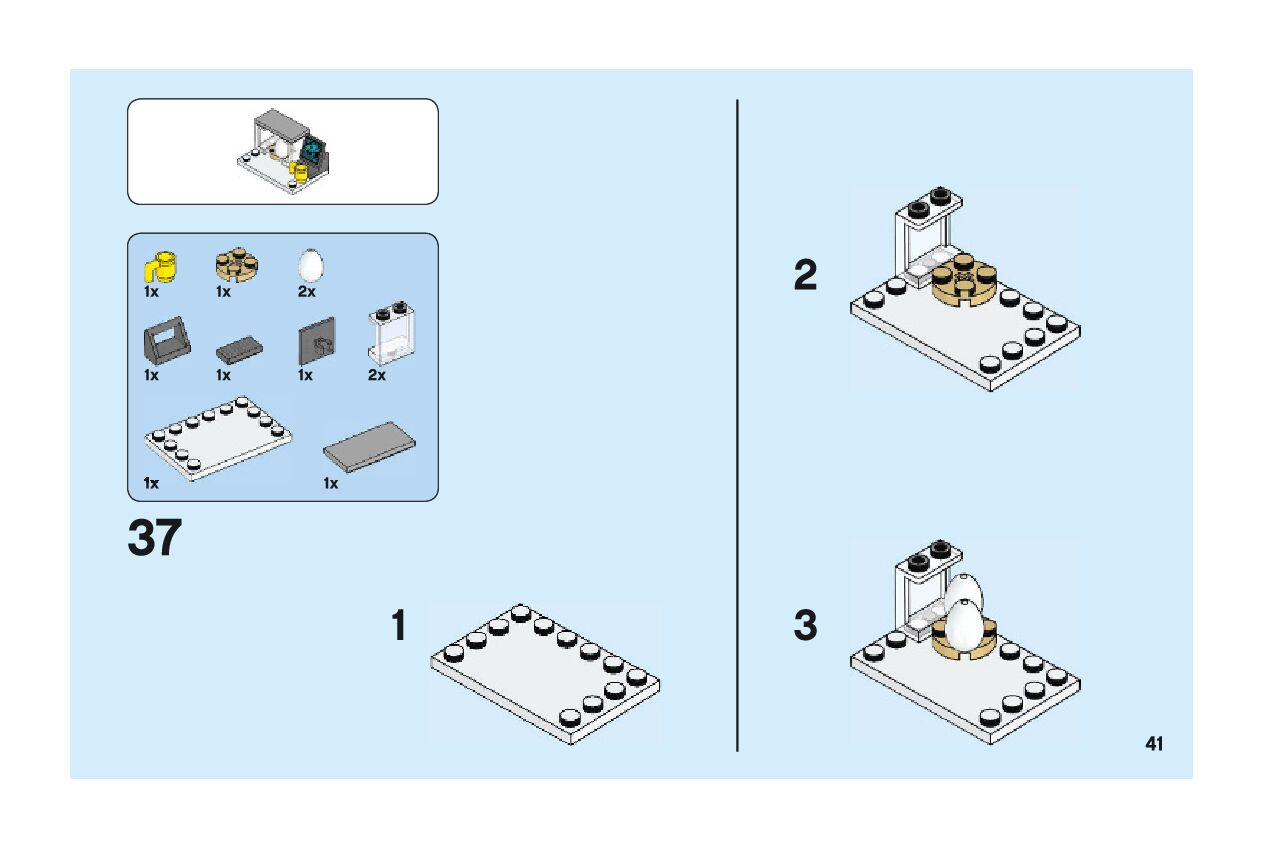 1x 1x 2x

1x 1x 1x 2x

1x 1x

37

1

2

3

41