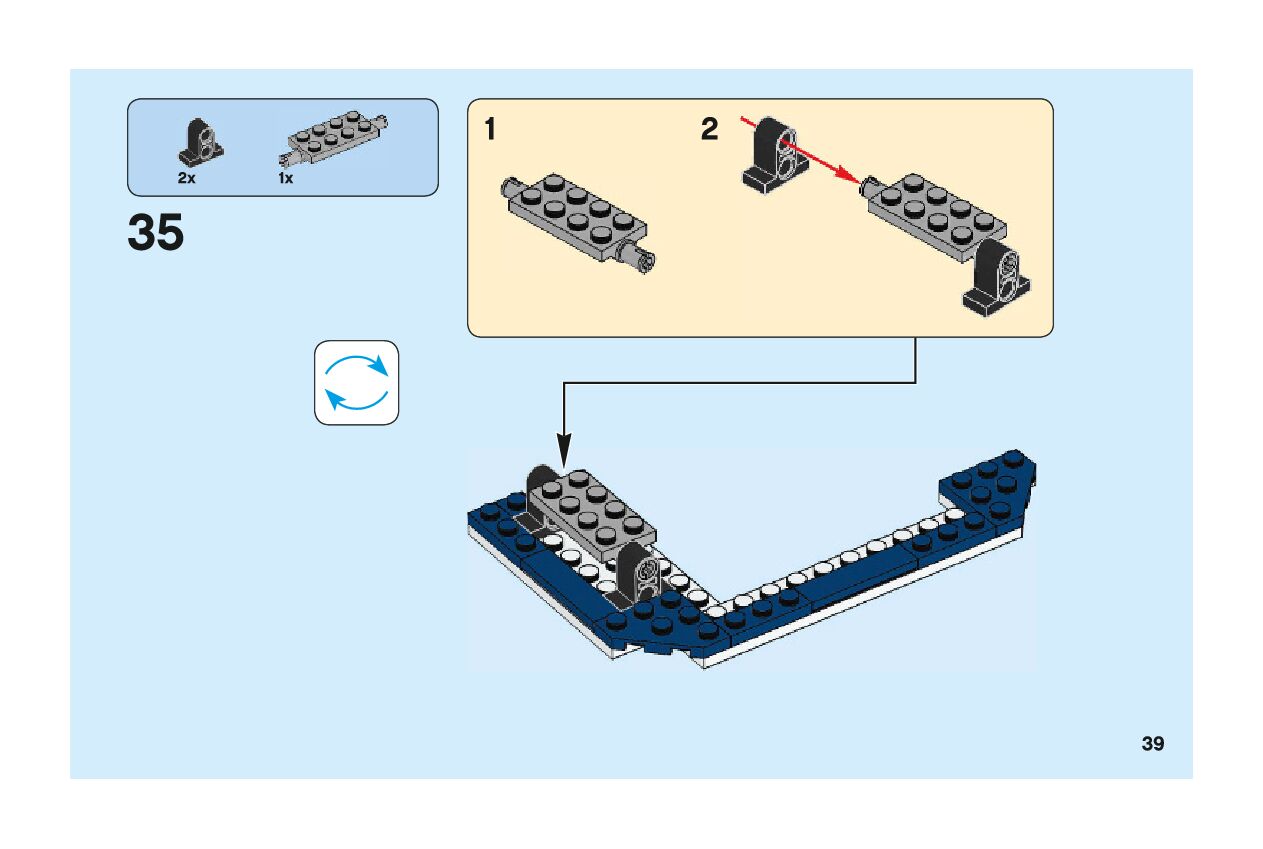 2x
1x

35

1

2

39