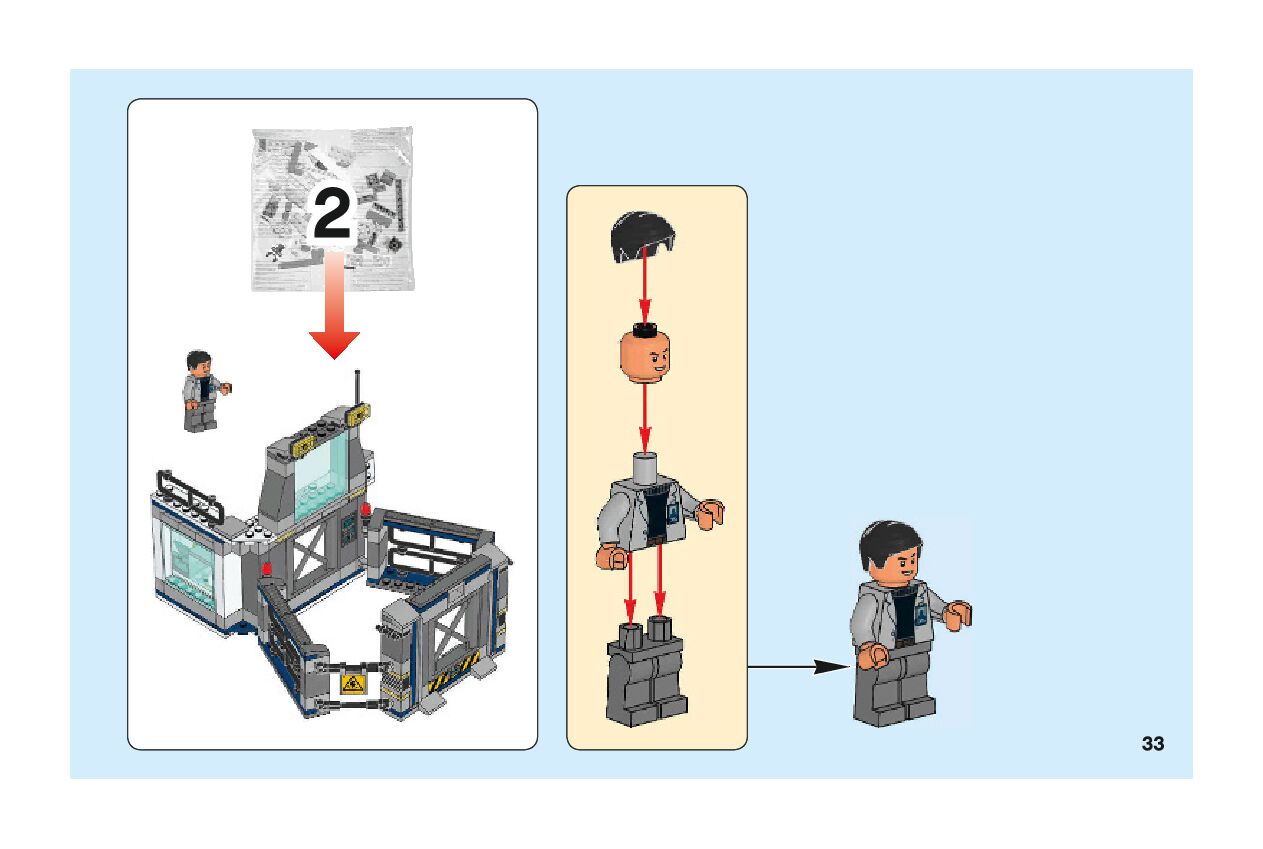 2

33