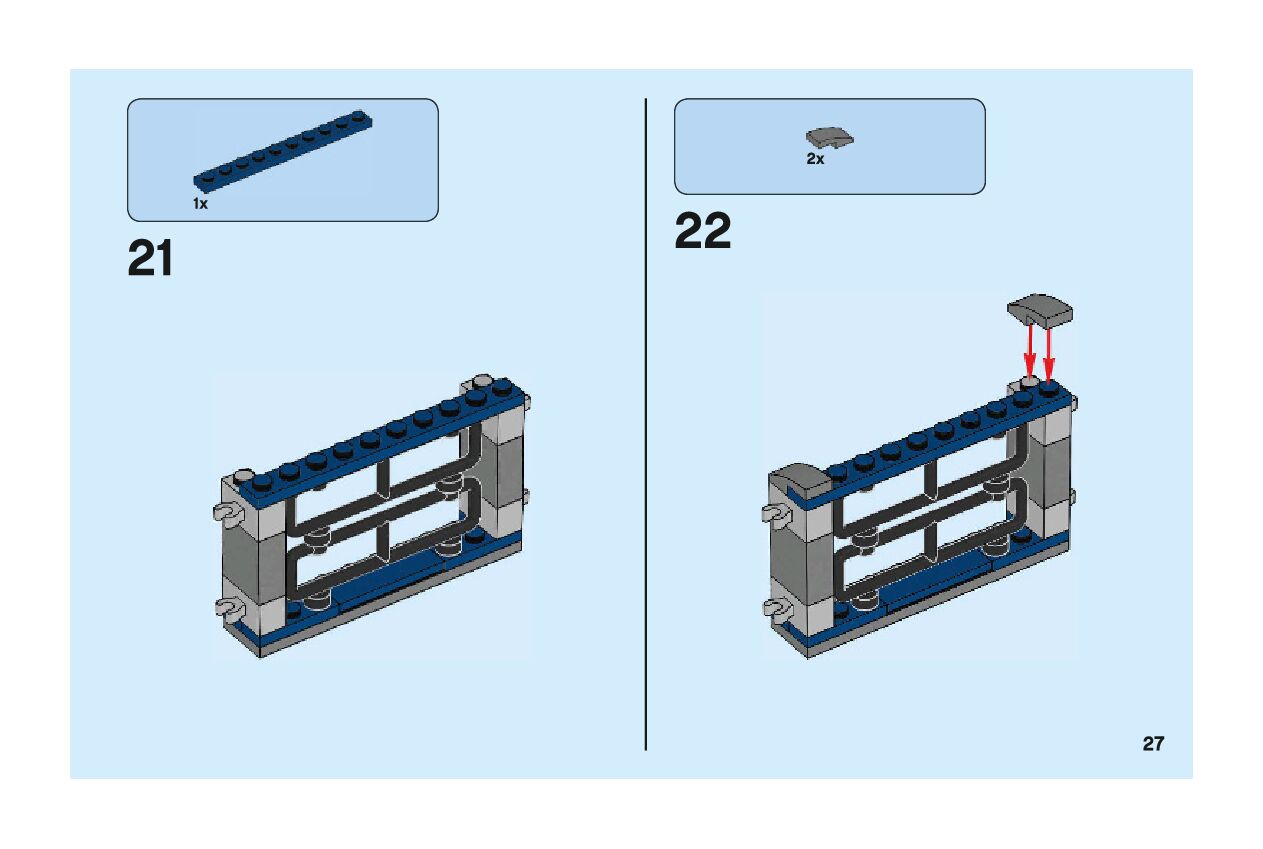 1x

21

2x

22

27