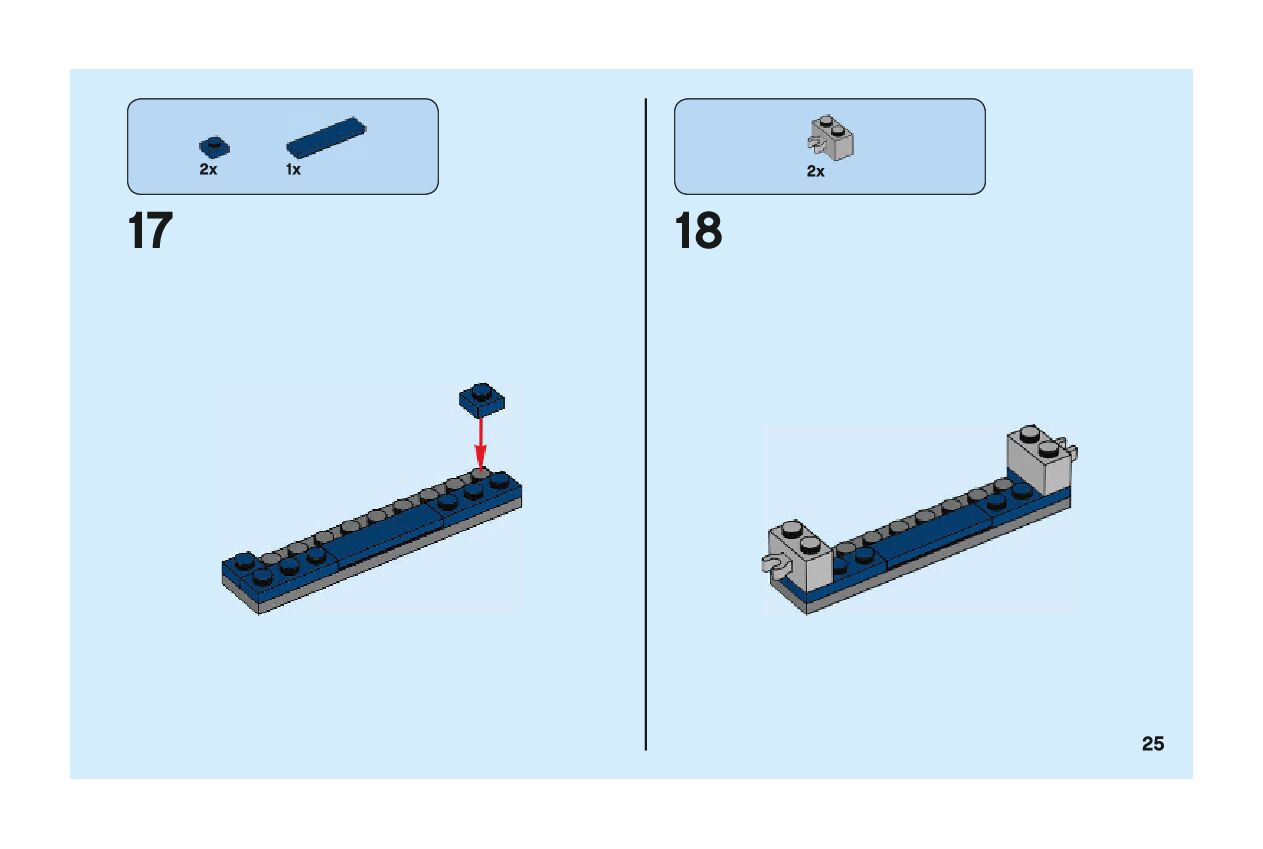 2x
1x

17

2x

18

25