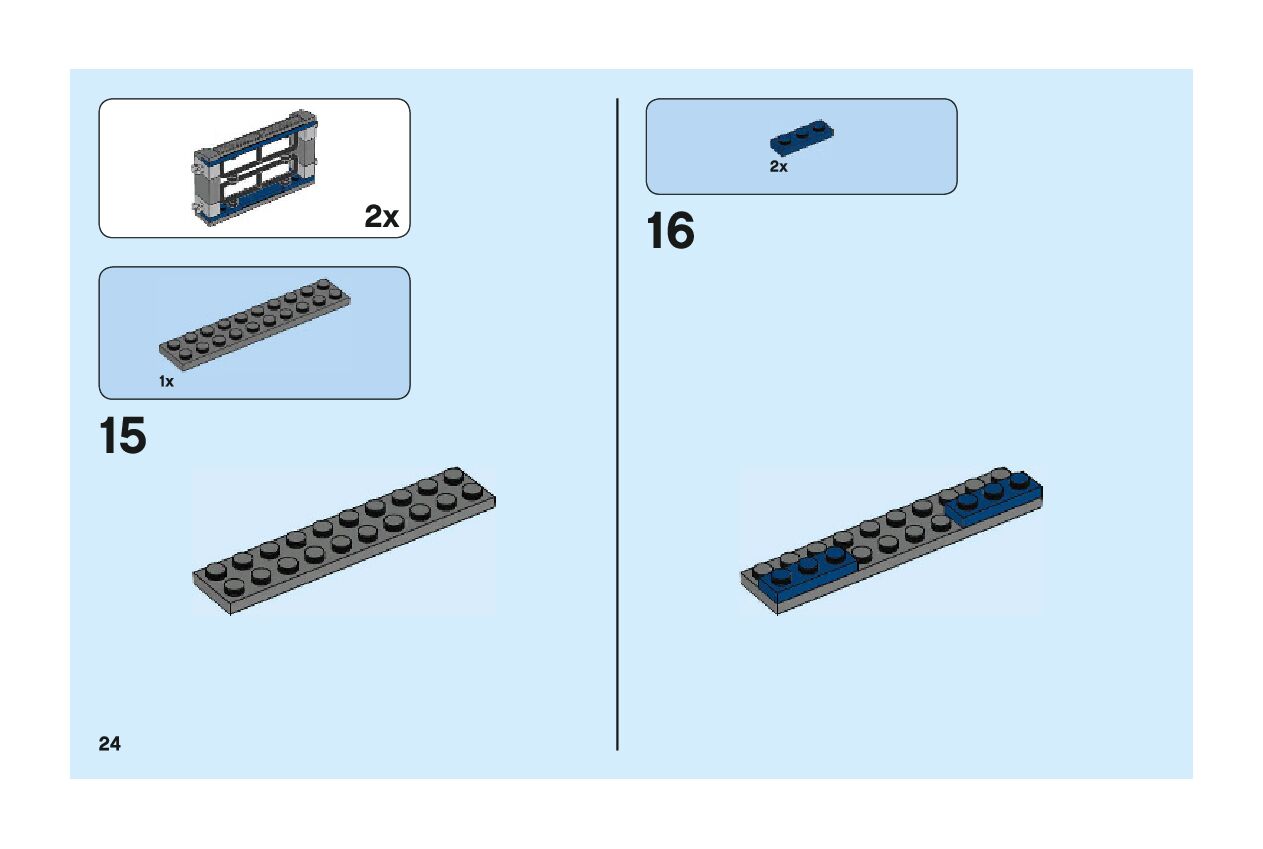 2x

1x

15

24

2x

16