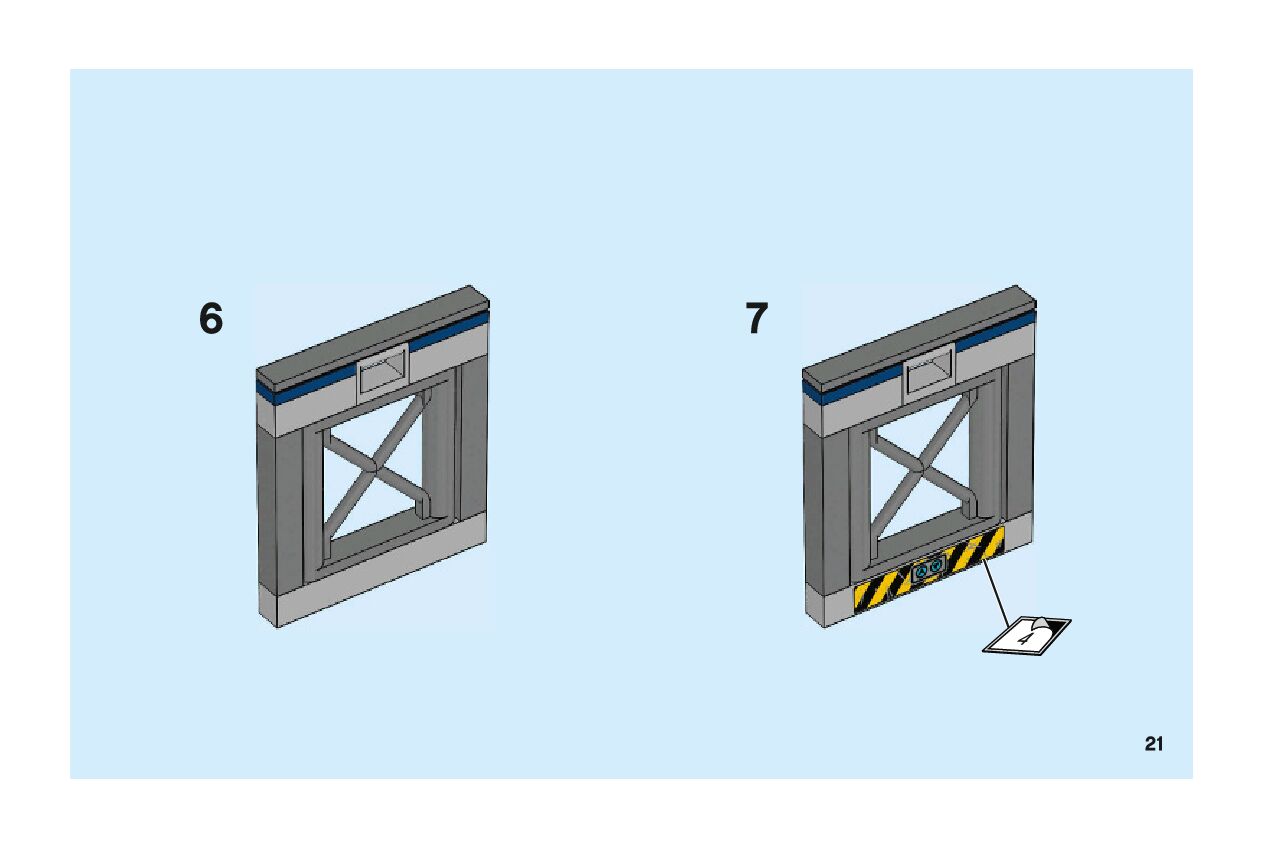 6

7

4

21