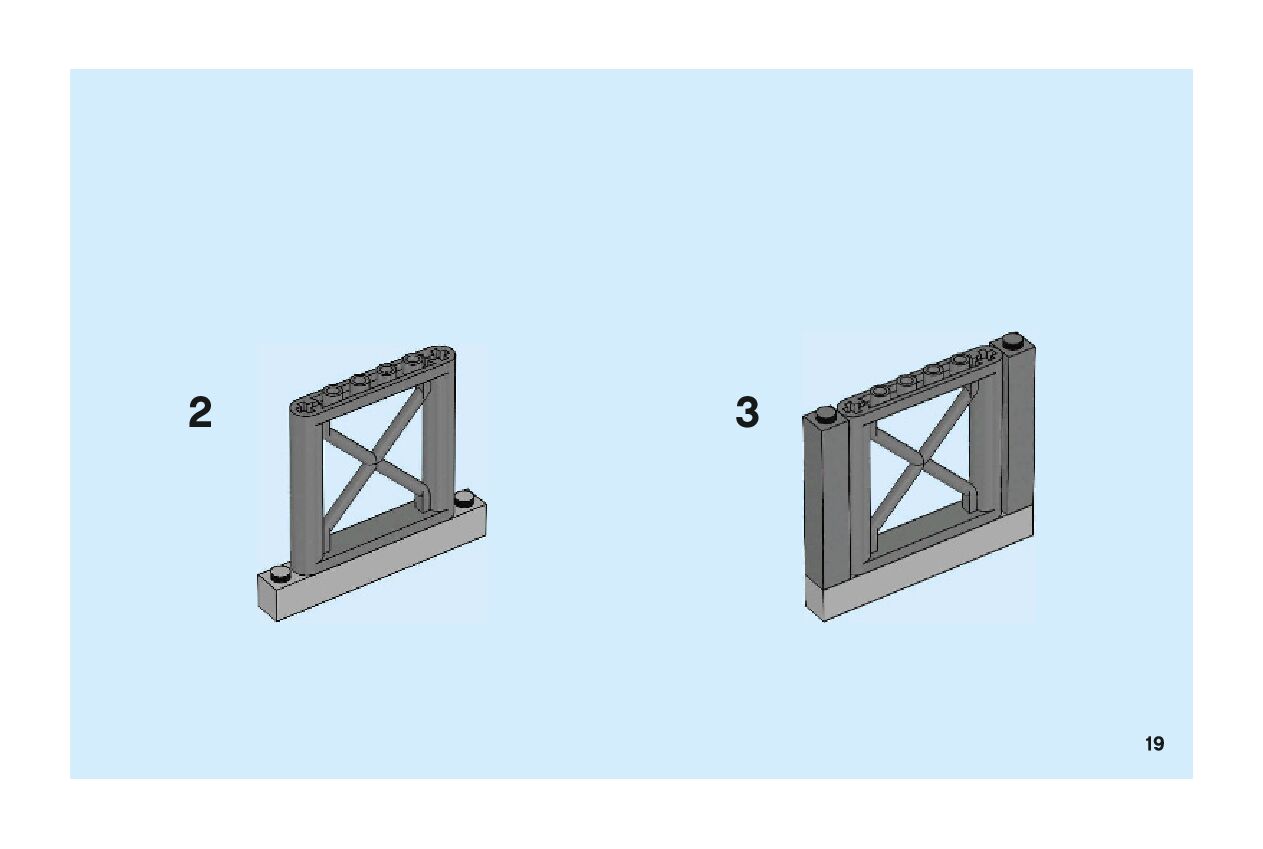 2

3

19