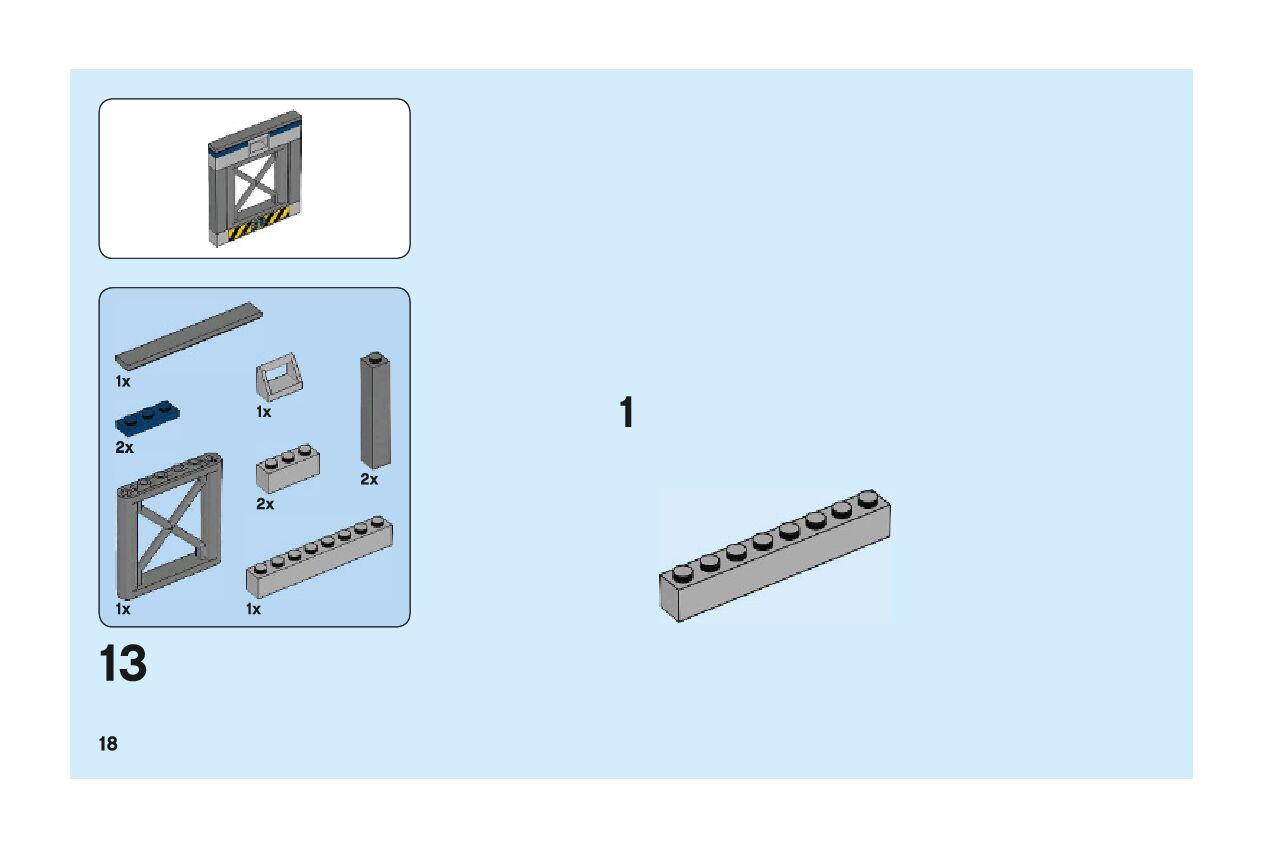 1x

1x

2x

2x

2x

1x

1x

13

1

18