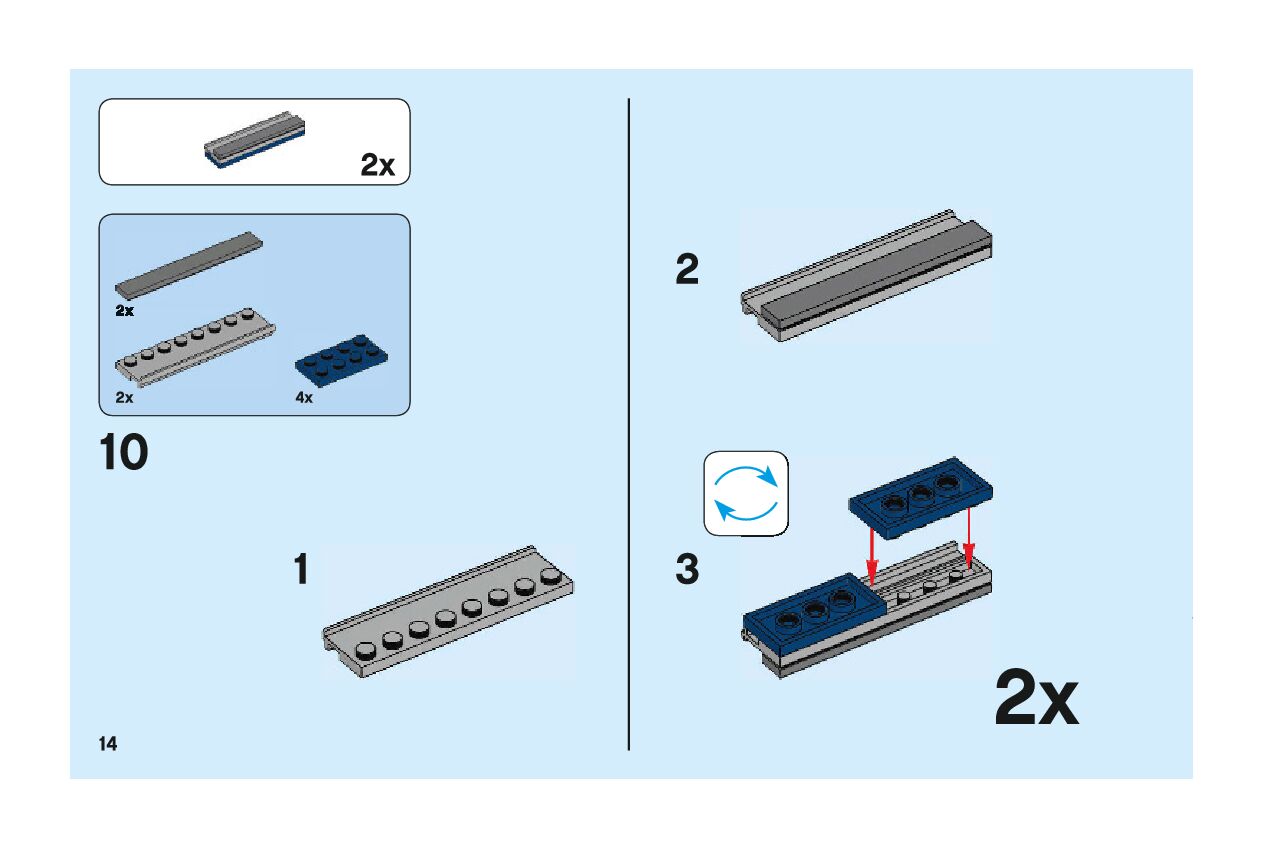 2x

2x

2x

4x

10

1

2

3

2x

14