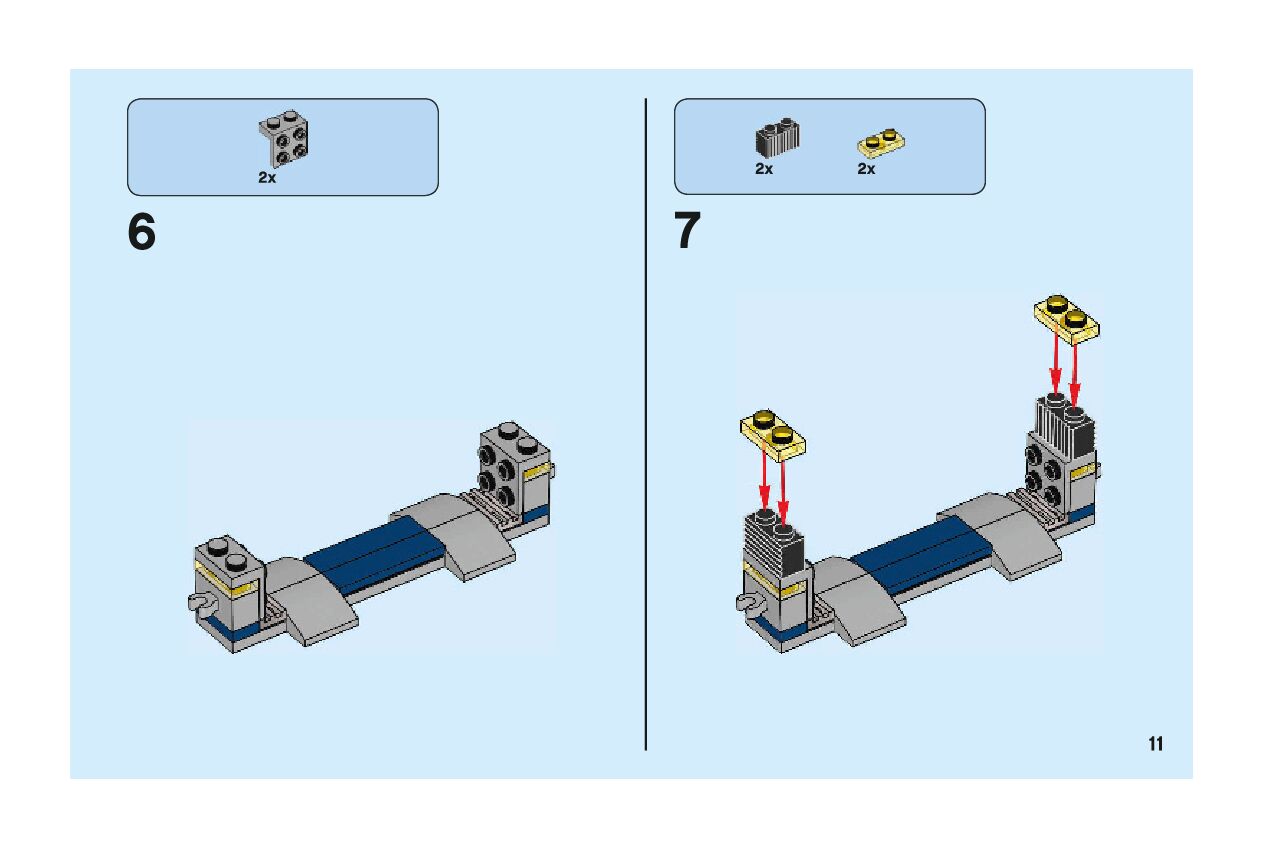 2x

6

2x

2x

7

11