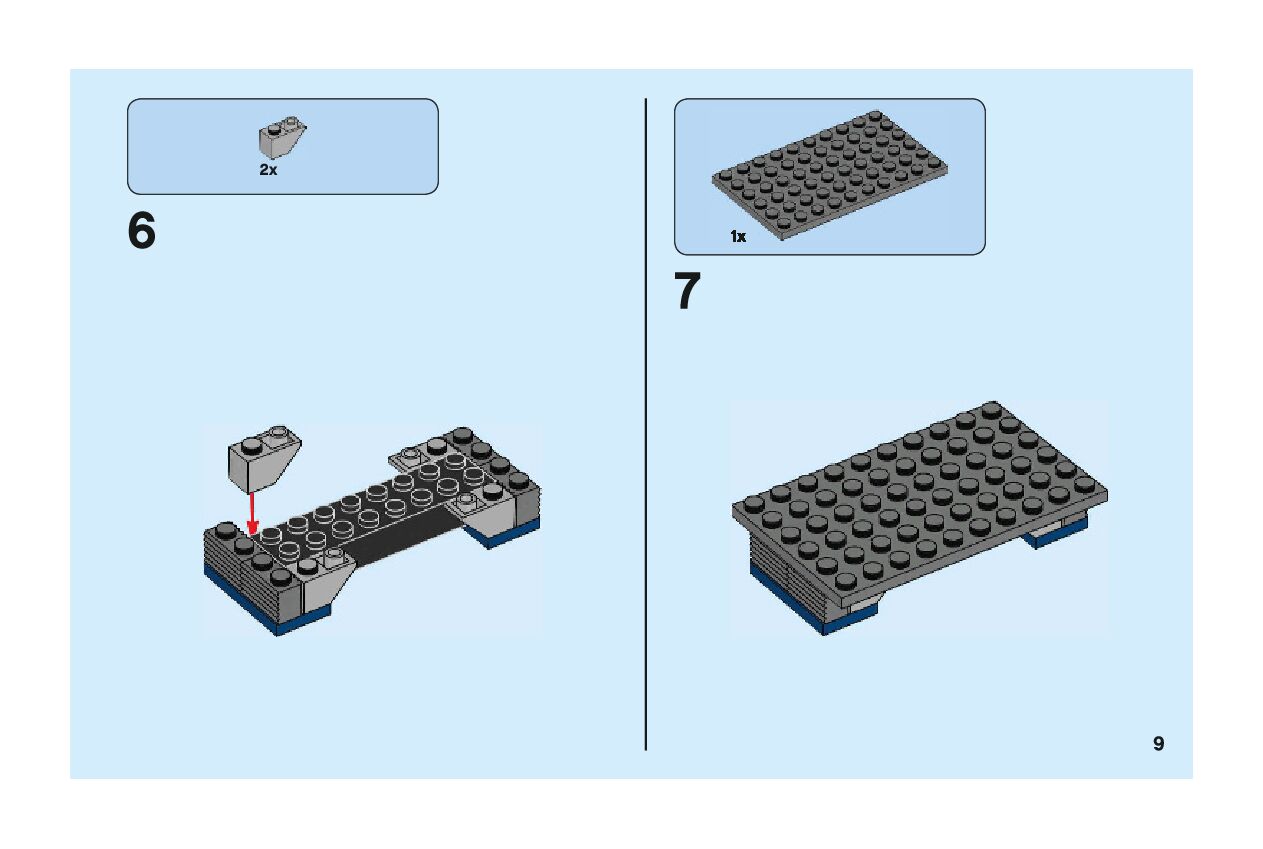 2x

6

1x

7

9