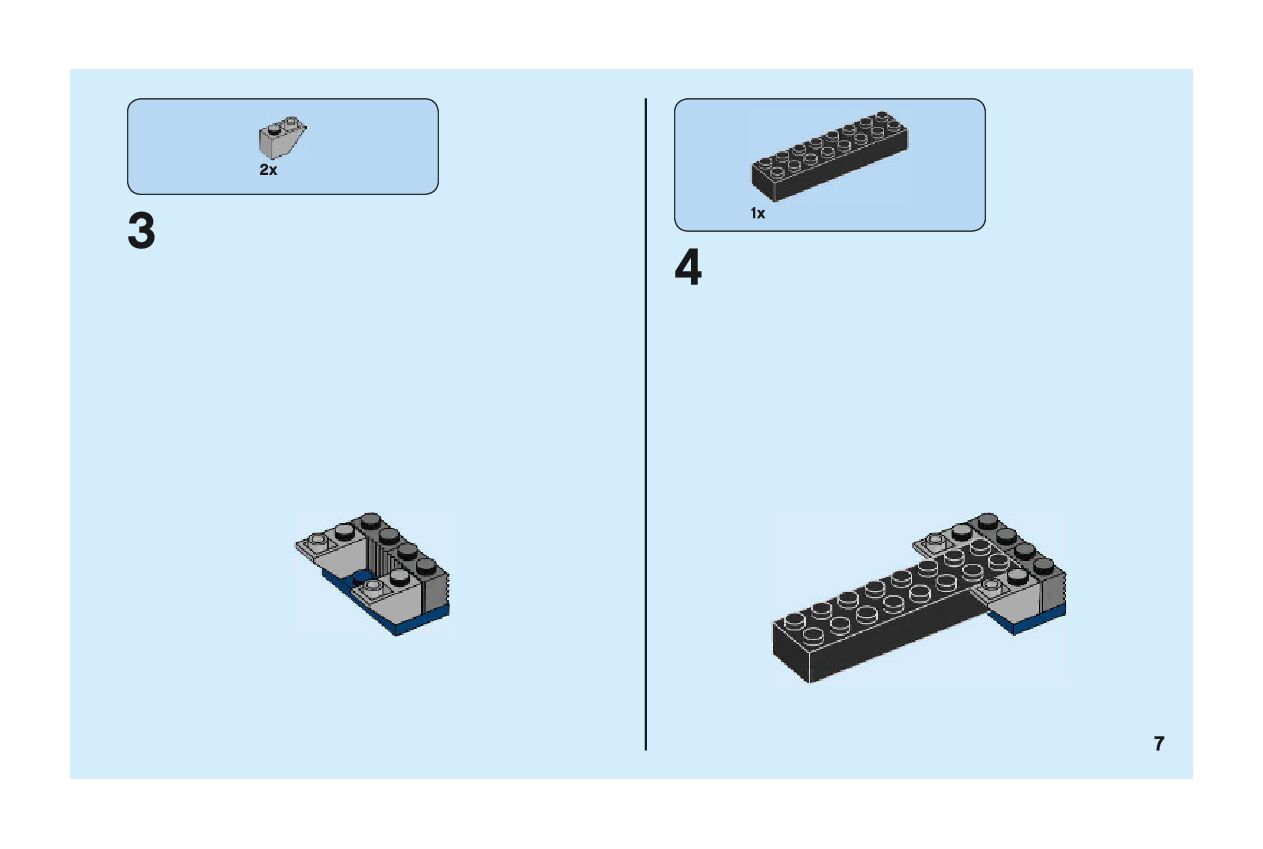 2x

3

1x

4

7