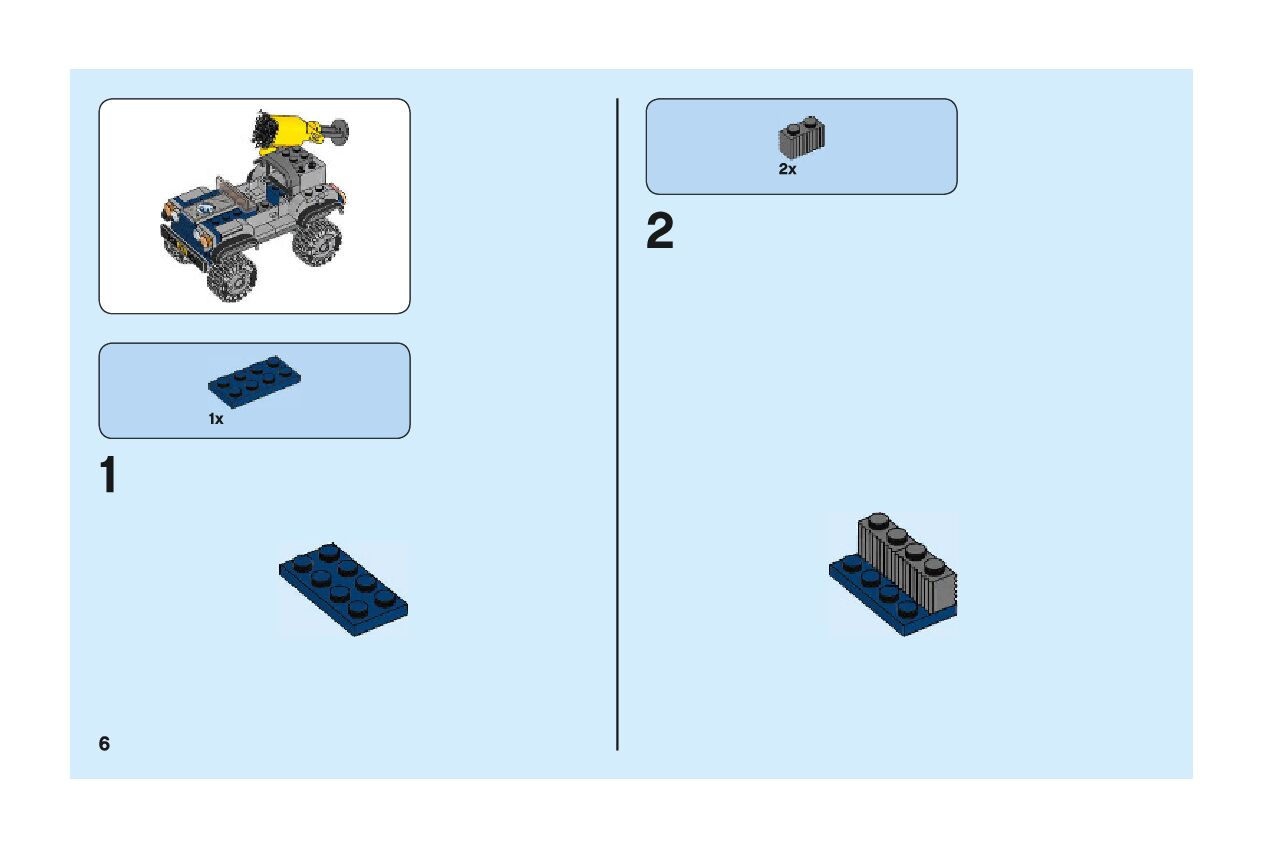 1x

1

6

2x

2