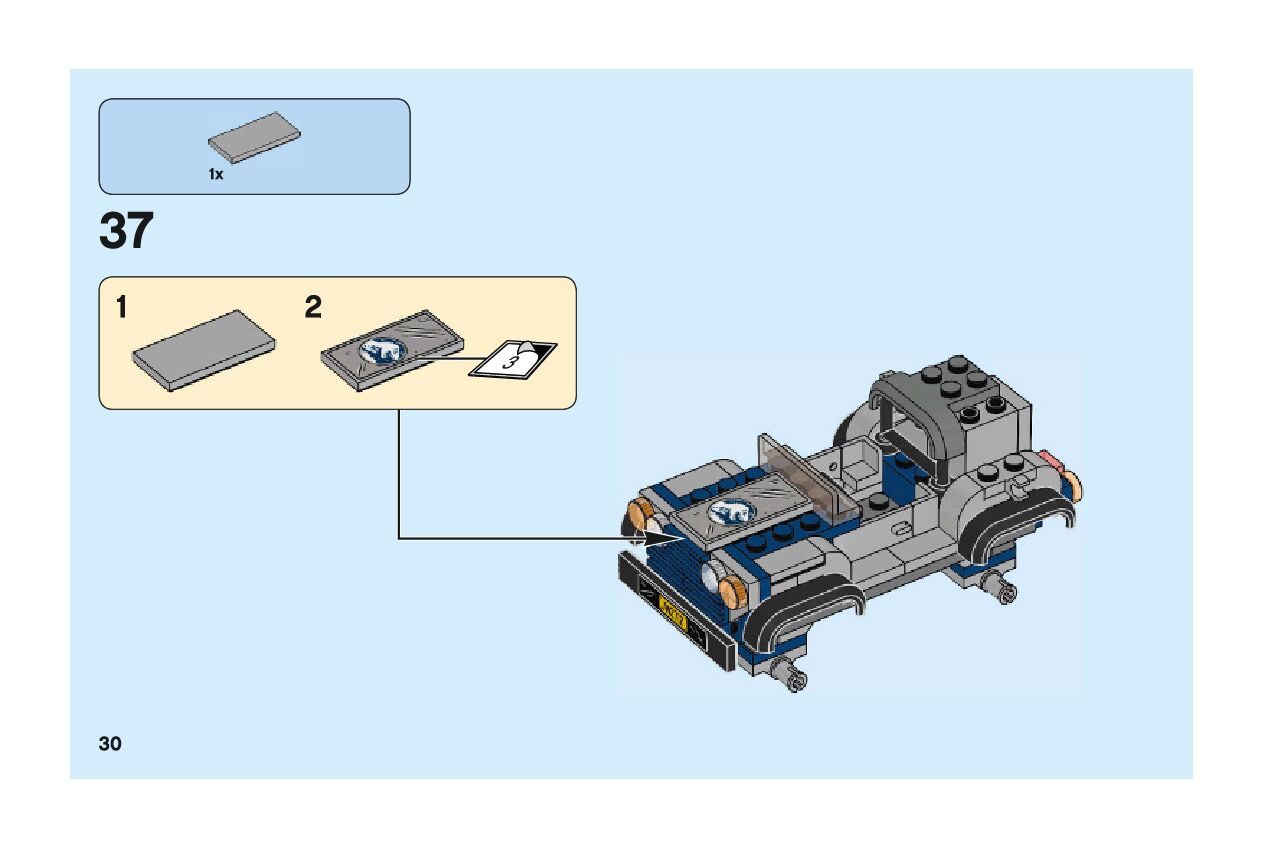 1x

37

1

2

3

30