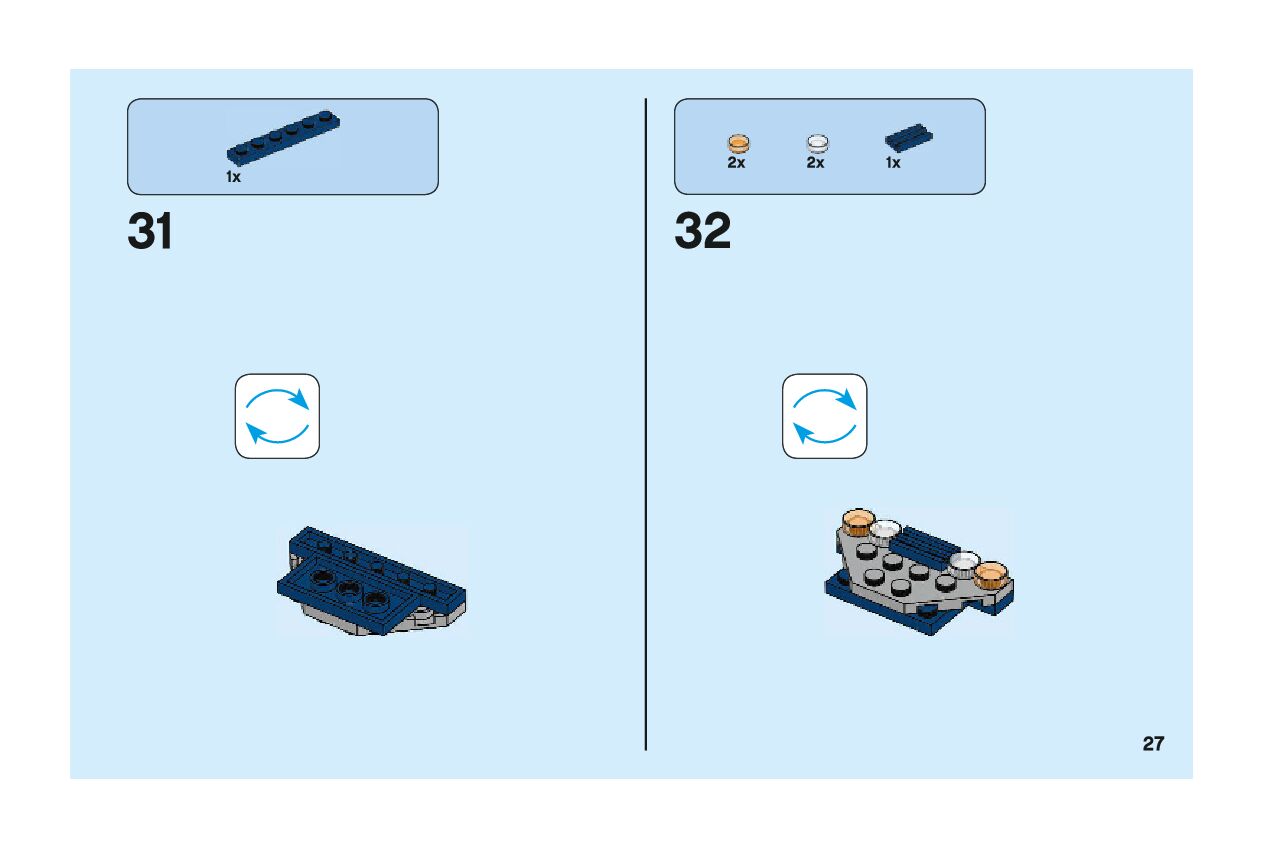 1x

31

2x 2x 1x

32

27