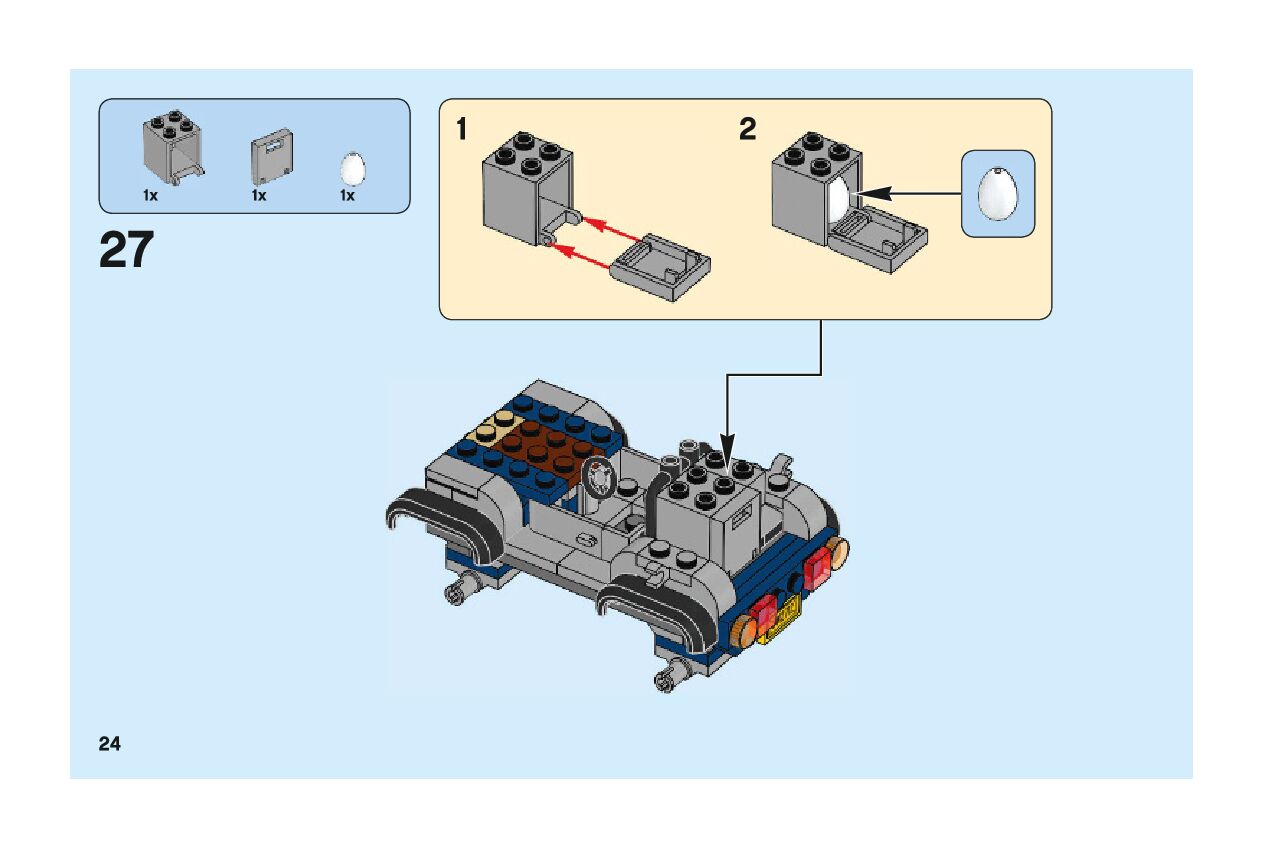 1x 1x 1x

27

1

2

24