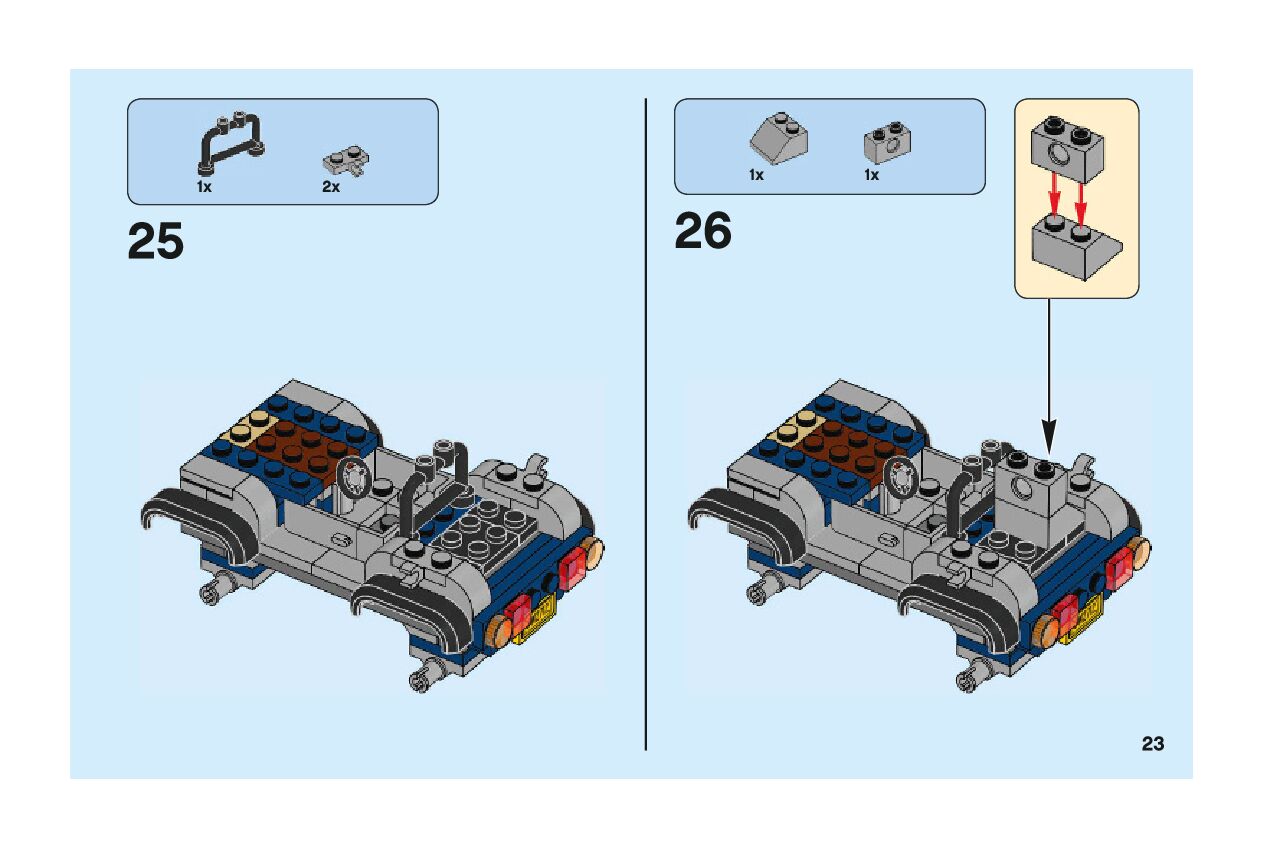 1x
2x

25

1x
1x

26

23