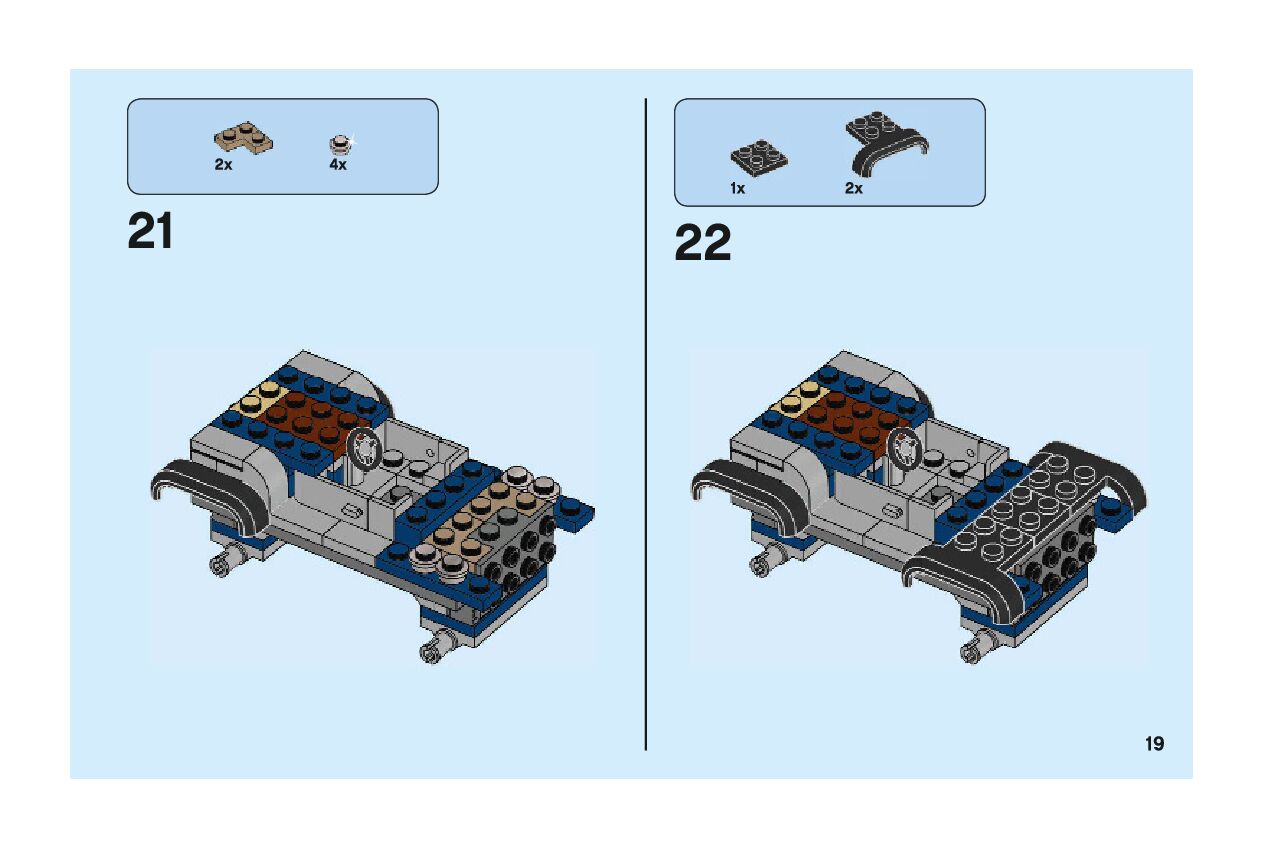 2x 4x

21

1x 2x

22

19